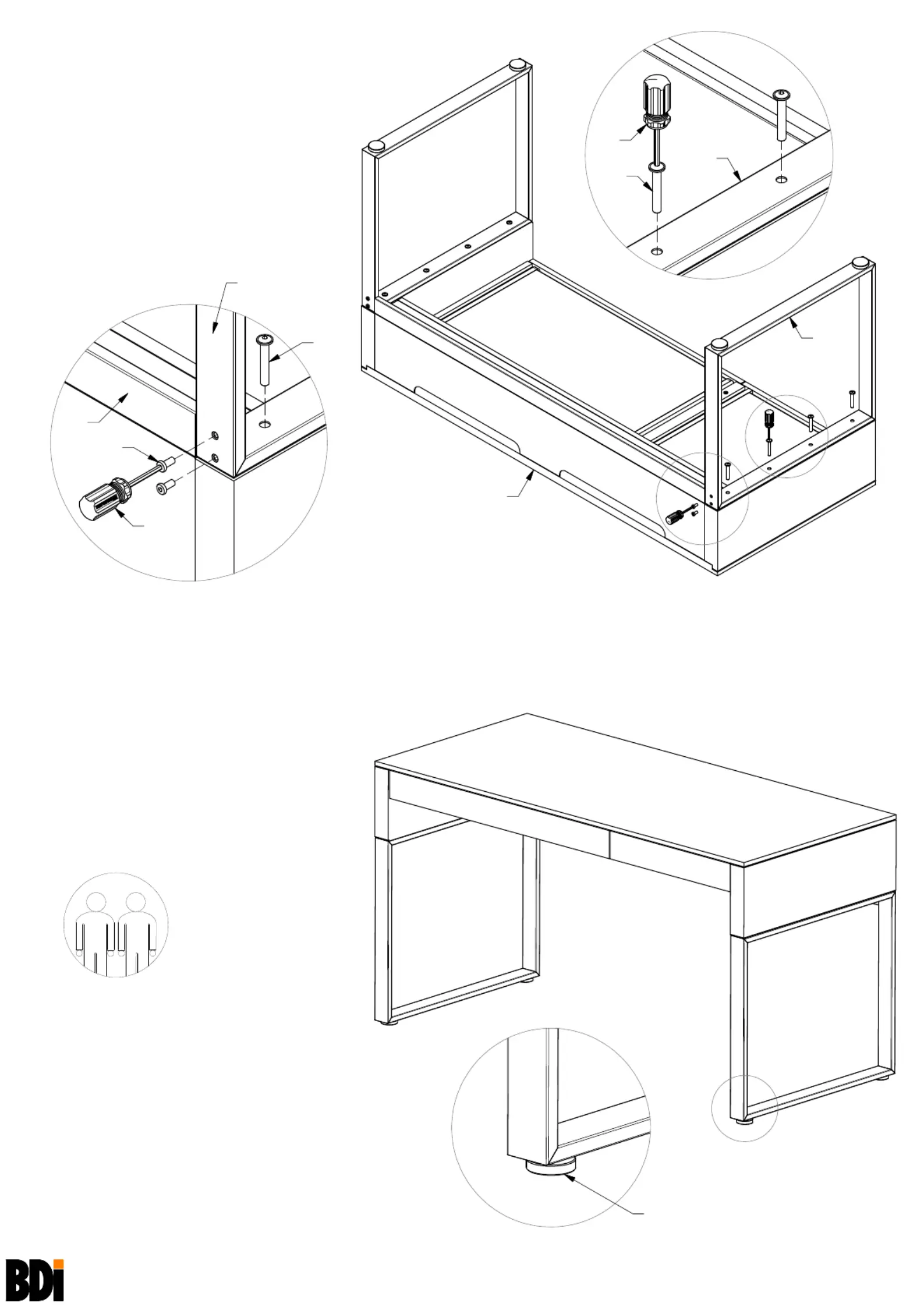 BDi