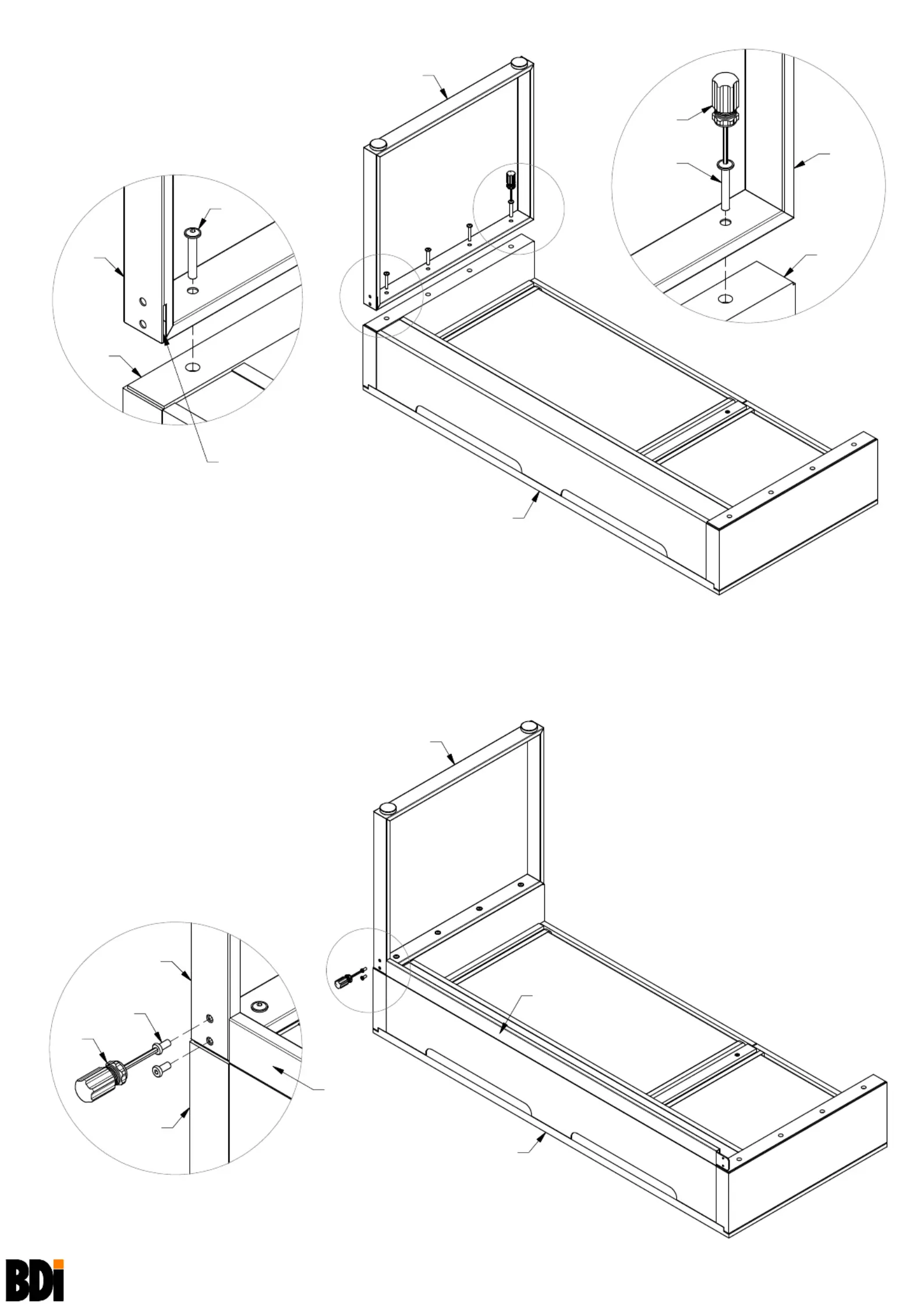 BDi