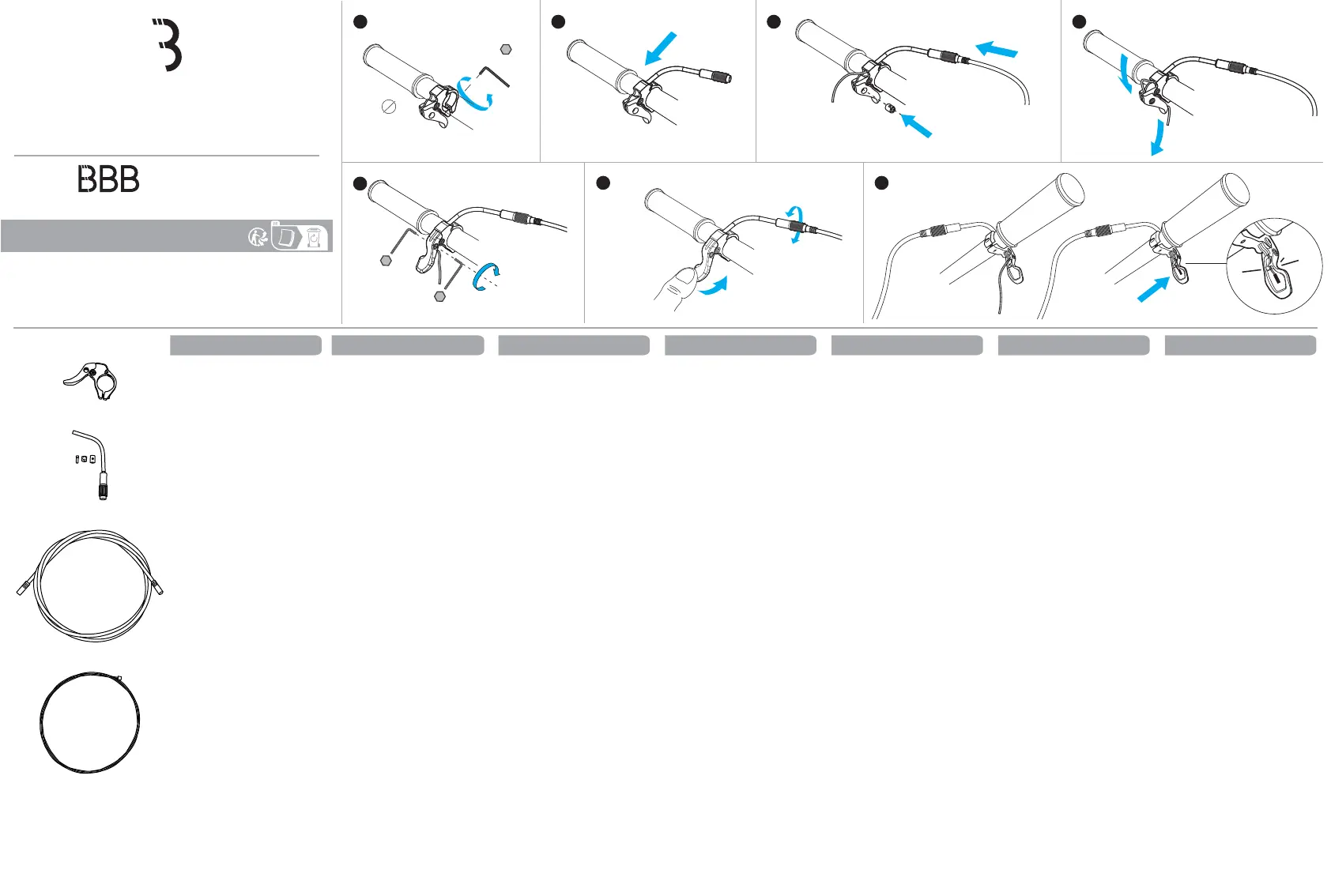 BBB