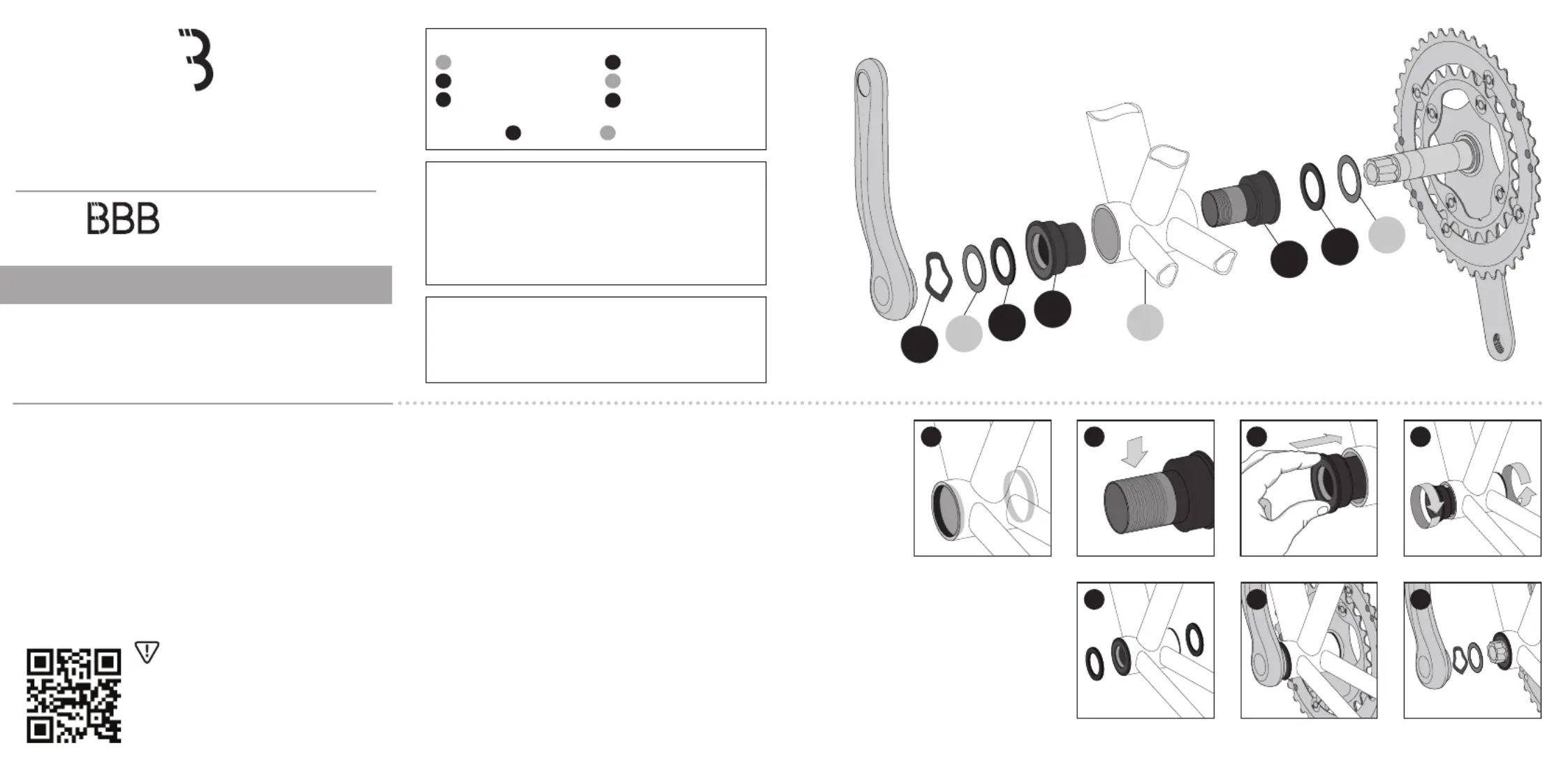 BBB