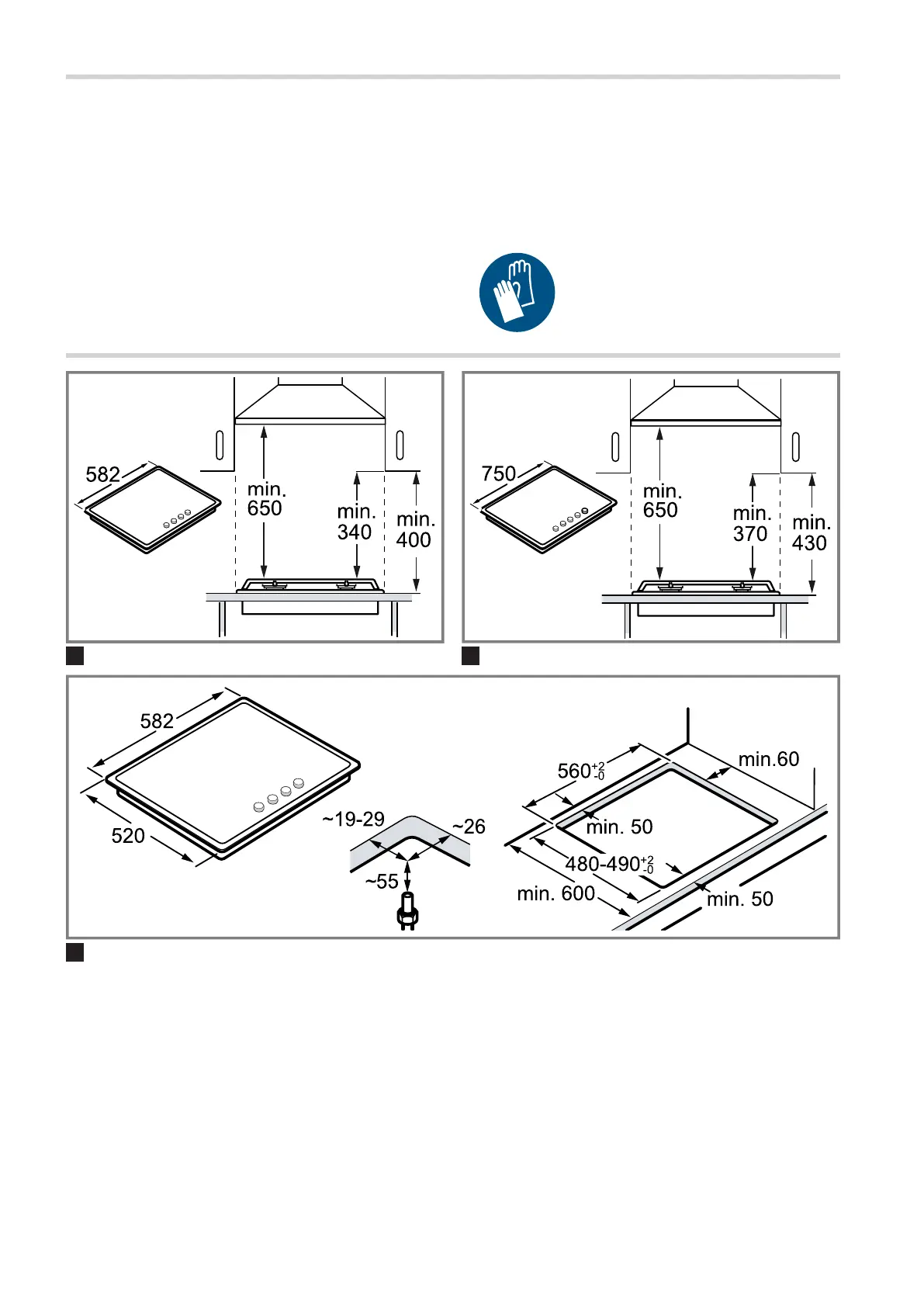 582

min.
650

min.
340

min.
400

750

min.
650

min.
370

min.
430

582

520

~19-29

~26

~55

$560^{+2}_{-0}$

min.60

min. 50

$480\text{-}490^{+2}_{-0}$

min. 600

min. 50