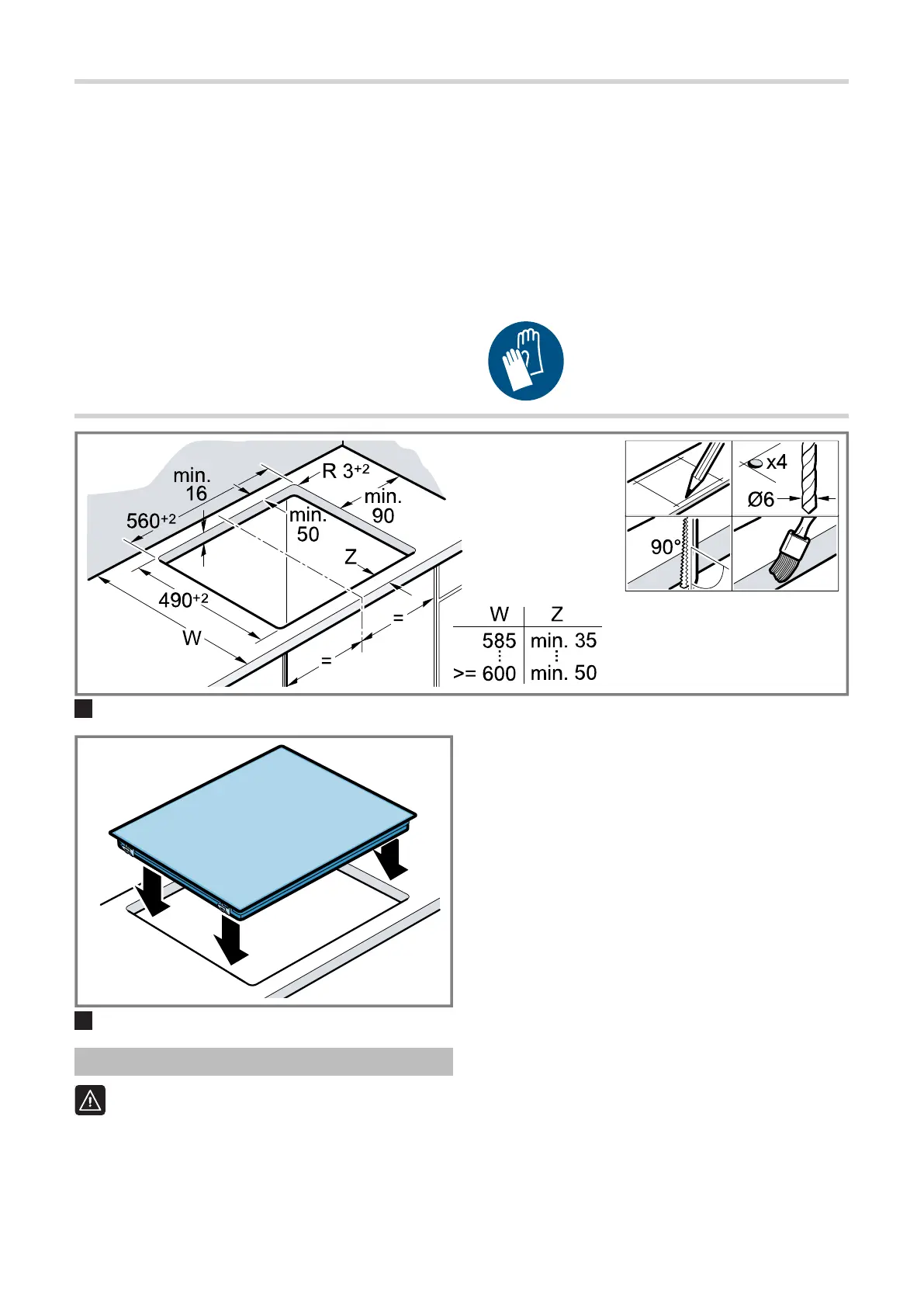 min. 16

R $3^{+2}$

min. 90

$560^{+2}$

min. 50

Z

$490^{+2}$

W

=

=

| W | Z |
|---|---|
| 585 | min. 35 |
| >= 600 | min. 50 |

x4

Ø6

90°