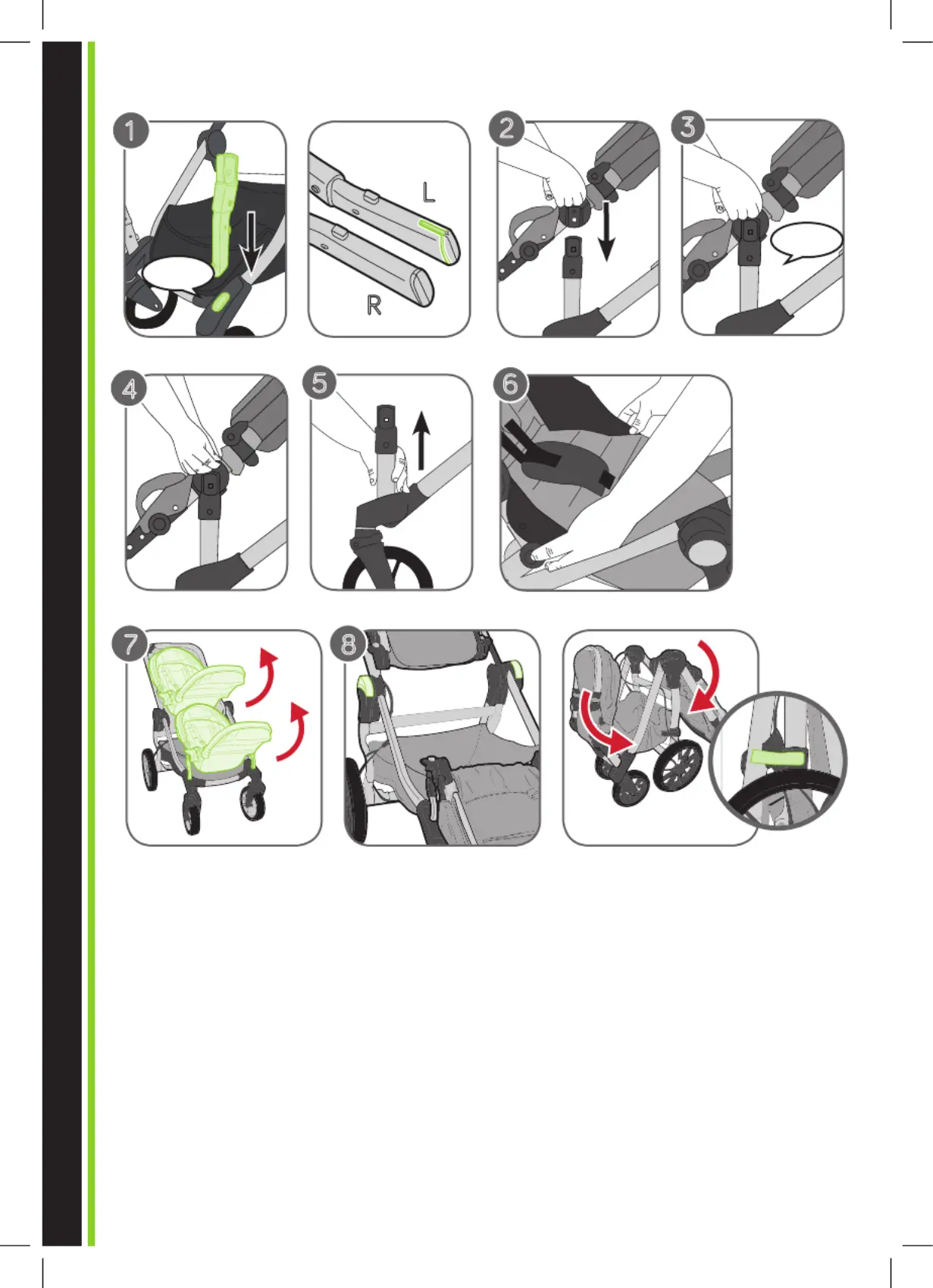 1

L

R

2

3

4

5

6

7

8