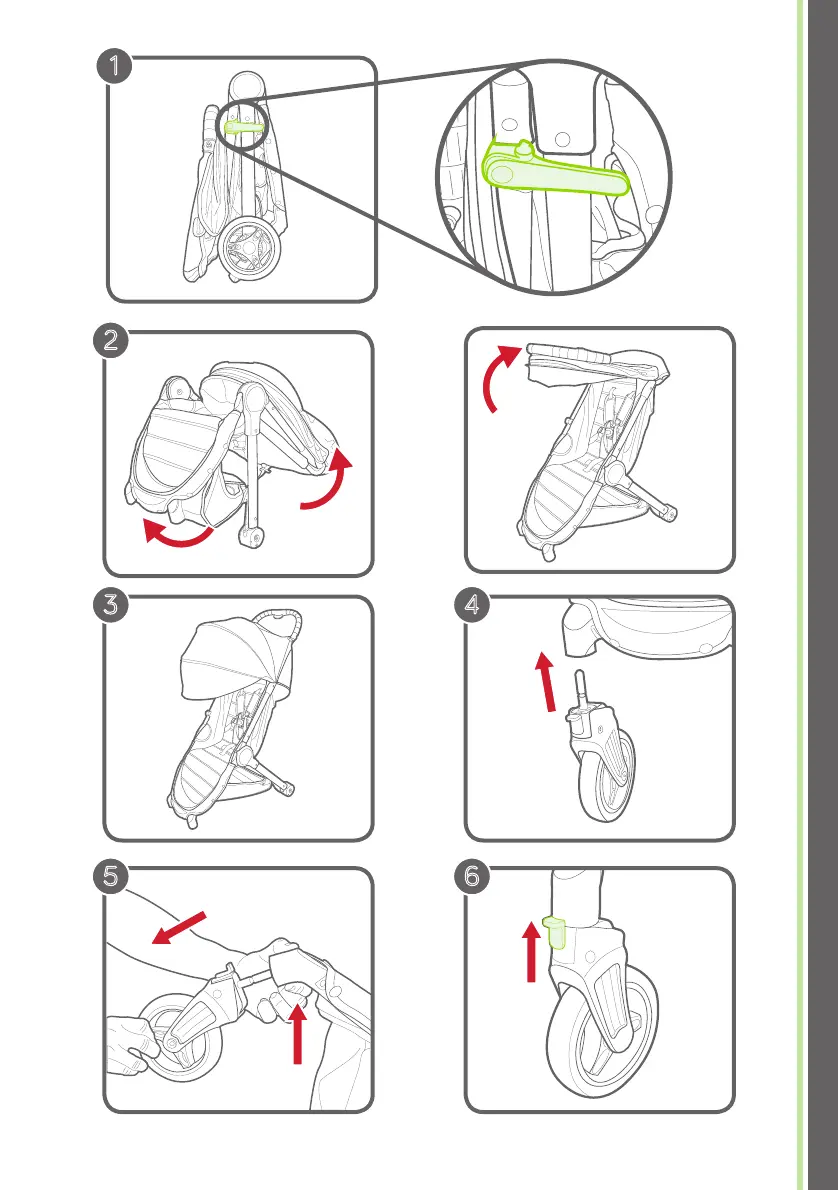 1

2

3

4

5

6