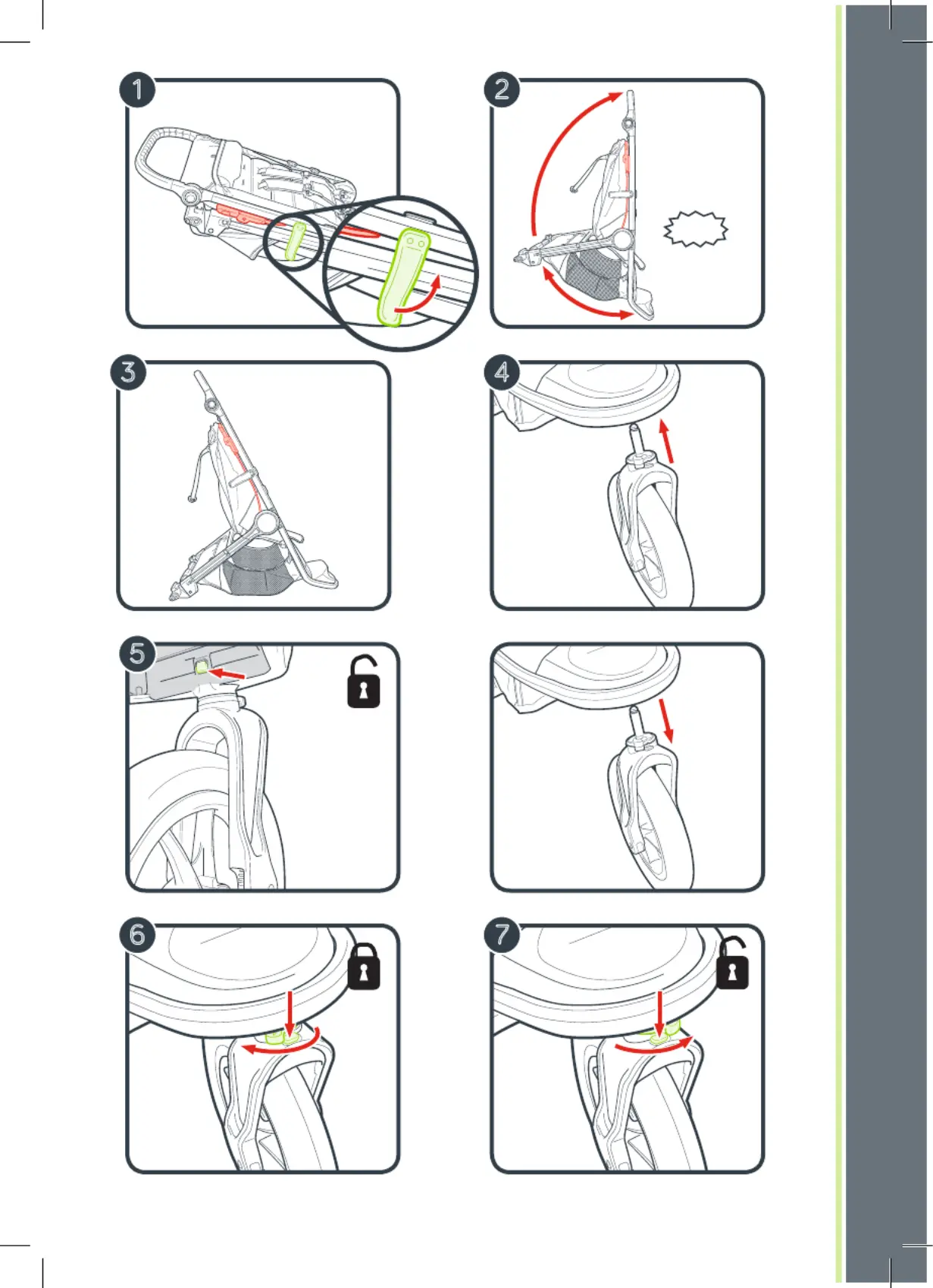 1

2

3

4

5

6

7