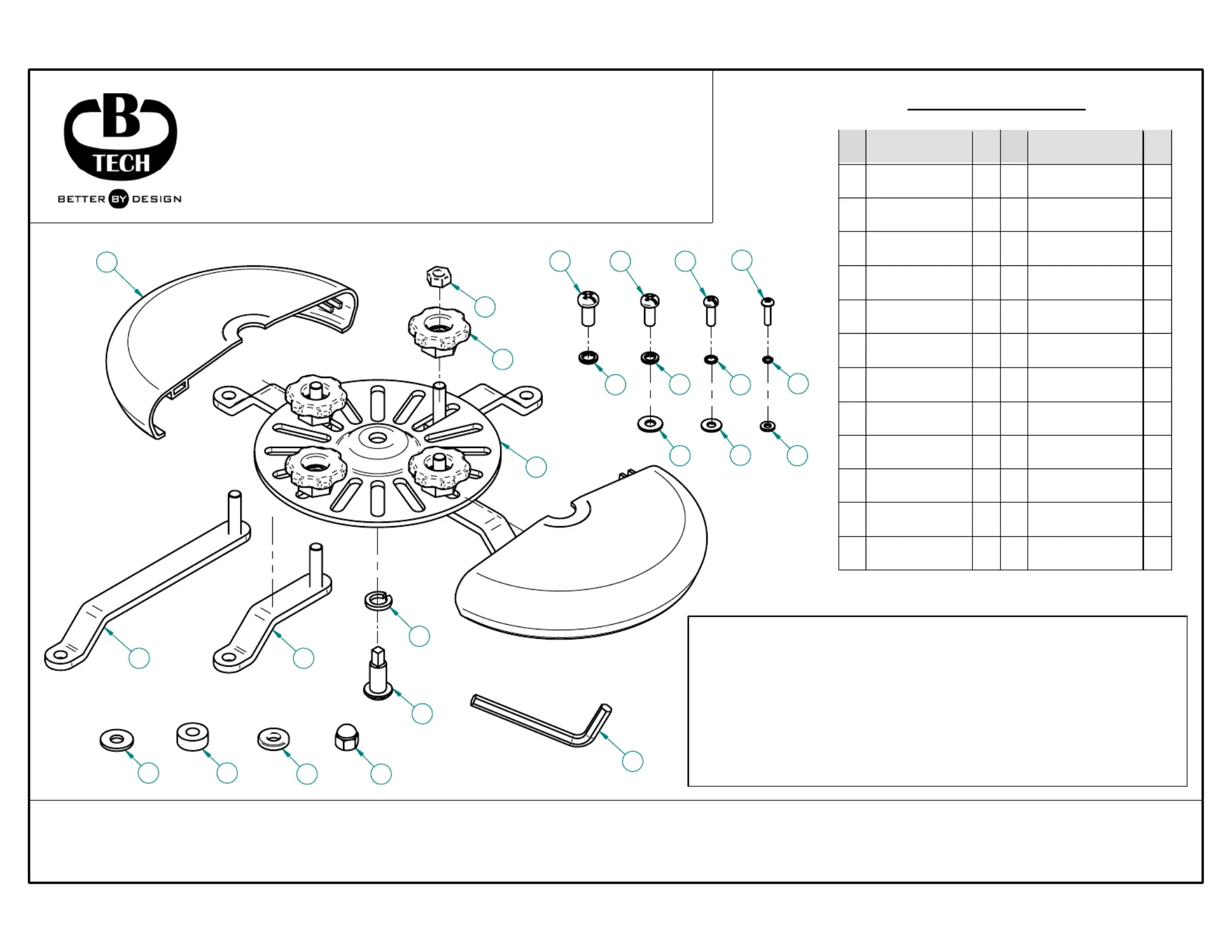 B
TECH
BETTER BY DESIGN