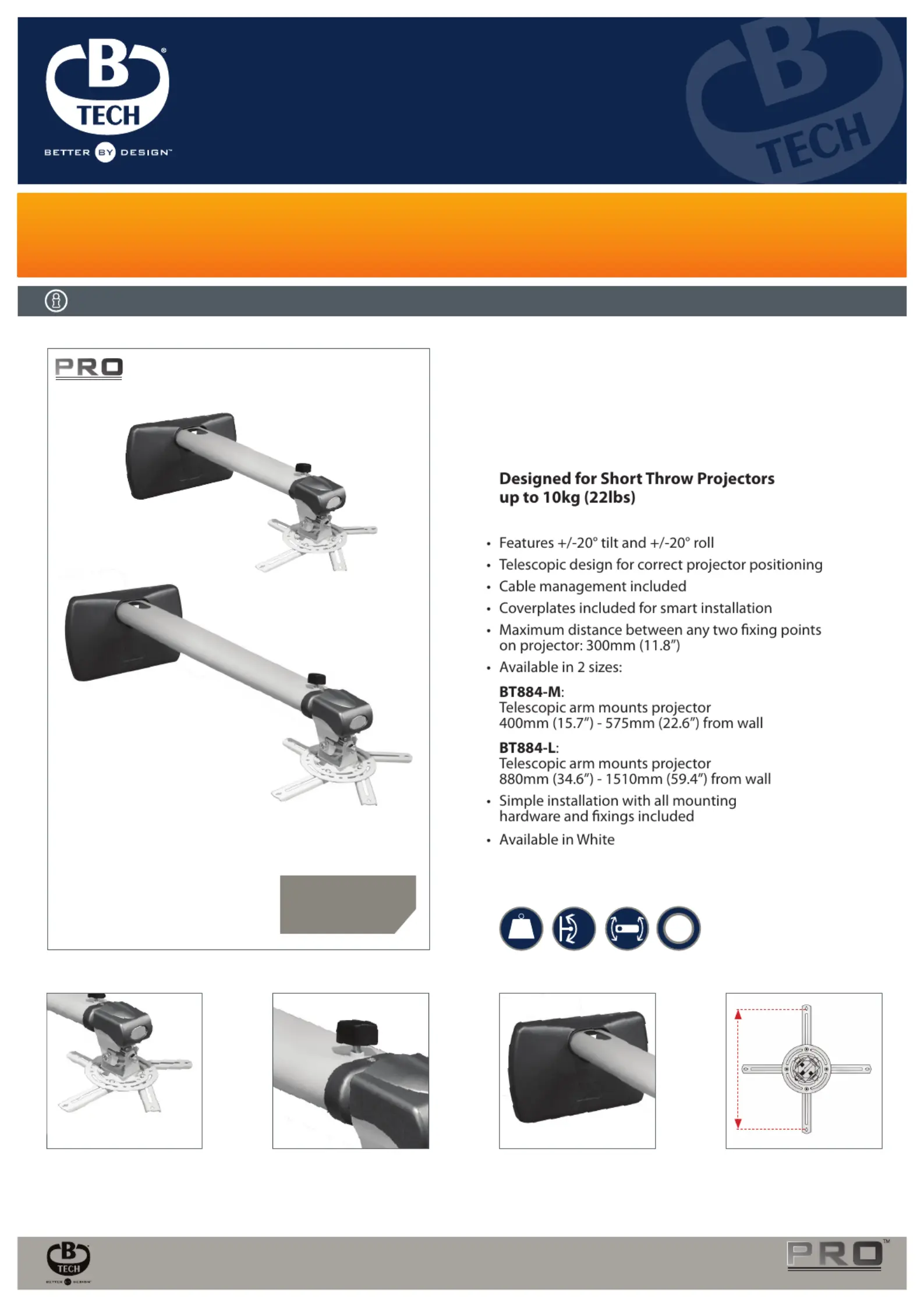 B TECH
BETTER BY DESIGN™

B TECH

PRO

Designed for Short Throw Projectors up to 10kg (22lbs)

• Features +/-20° tilt and +/-20° roll
• Telescopic design for correct projector positioning
• Cable management included
• Coverplates included for smart installation
• Maximum distance between any two fixing points on projector: 300mm (11.8")
• Available in 2 sizes:

BT884-M:
Telescopic arm mounts projector 400mm (15.7") - 575mm (22.6") from wall

BT884-L:
Telescopic arm mounts projector 880mm (34.6") - 1510mm (59.4") from wall

• Simple installation with all mounting hardware and fixings included
• Available in White

B TECH
BETTER BY DESIGN

PRO™