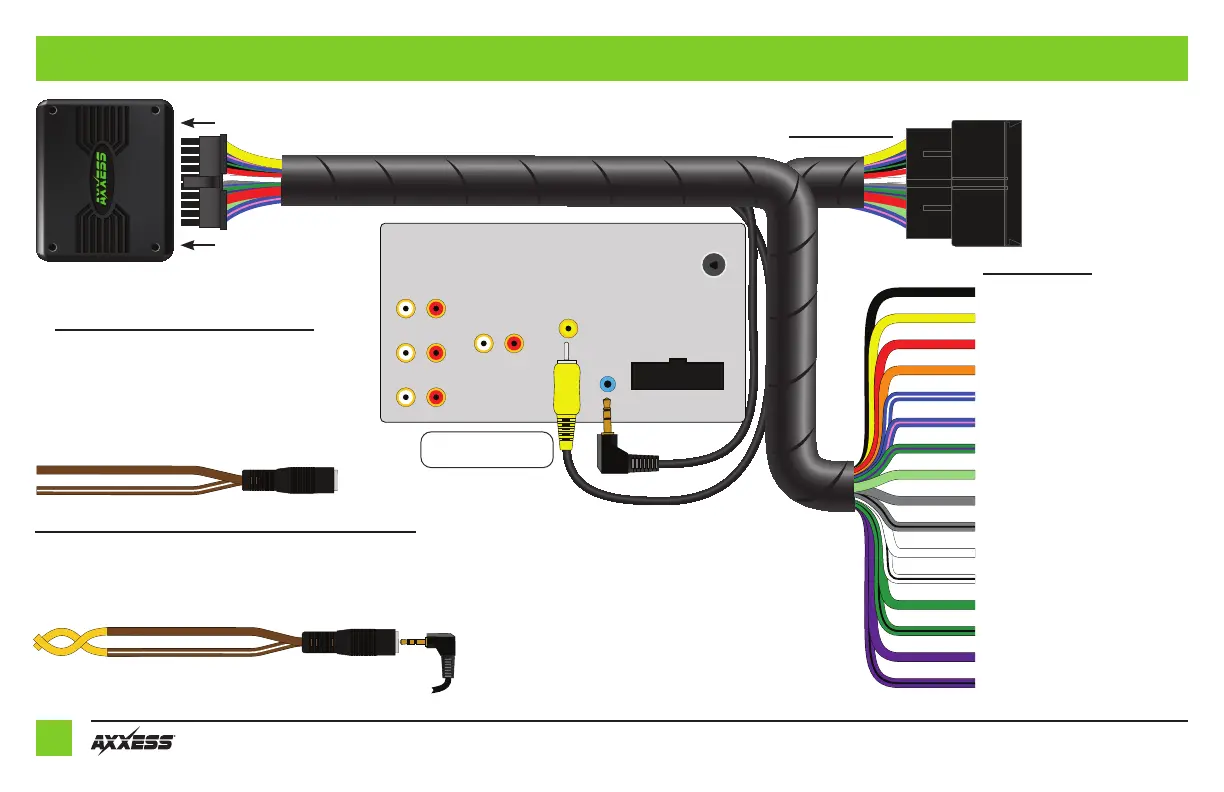 AXXESS

AXXESS