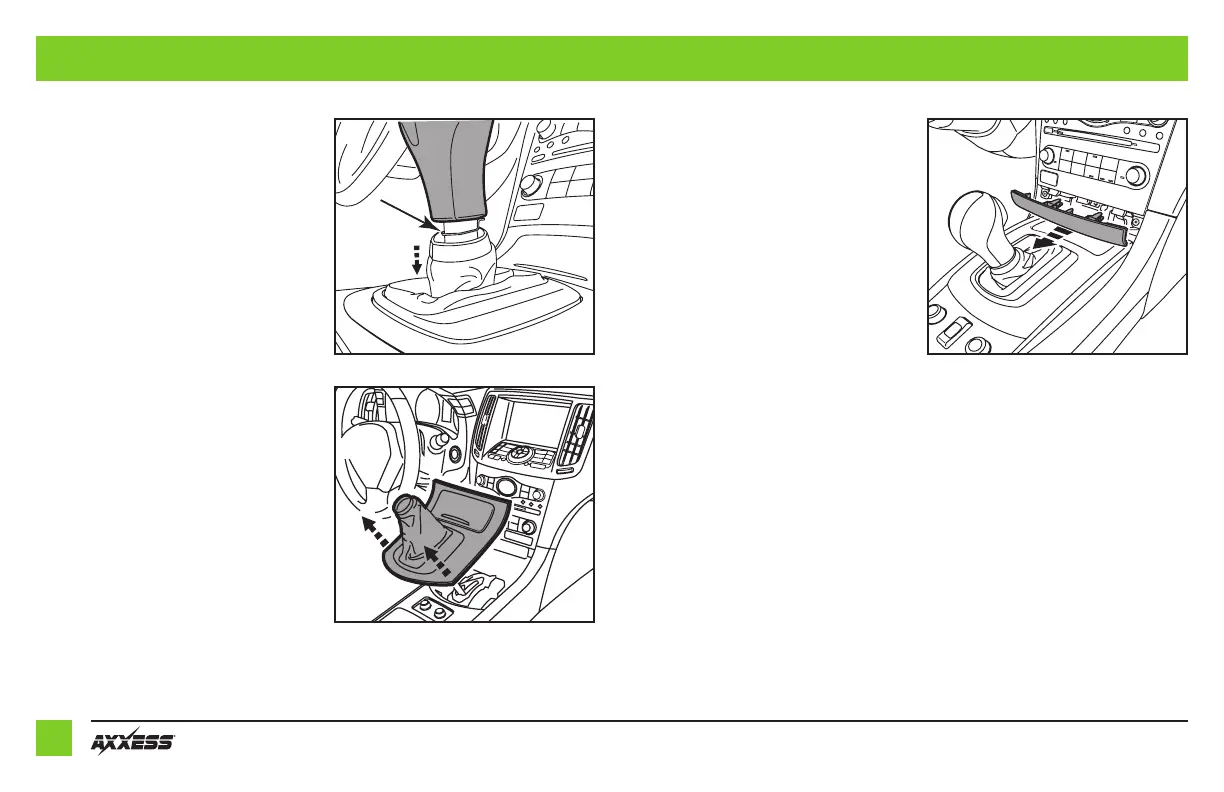 AXXESS