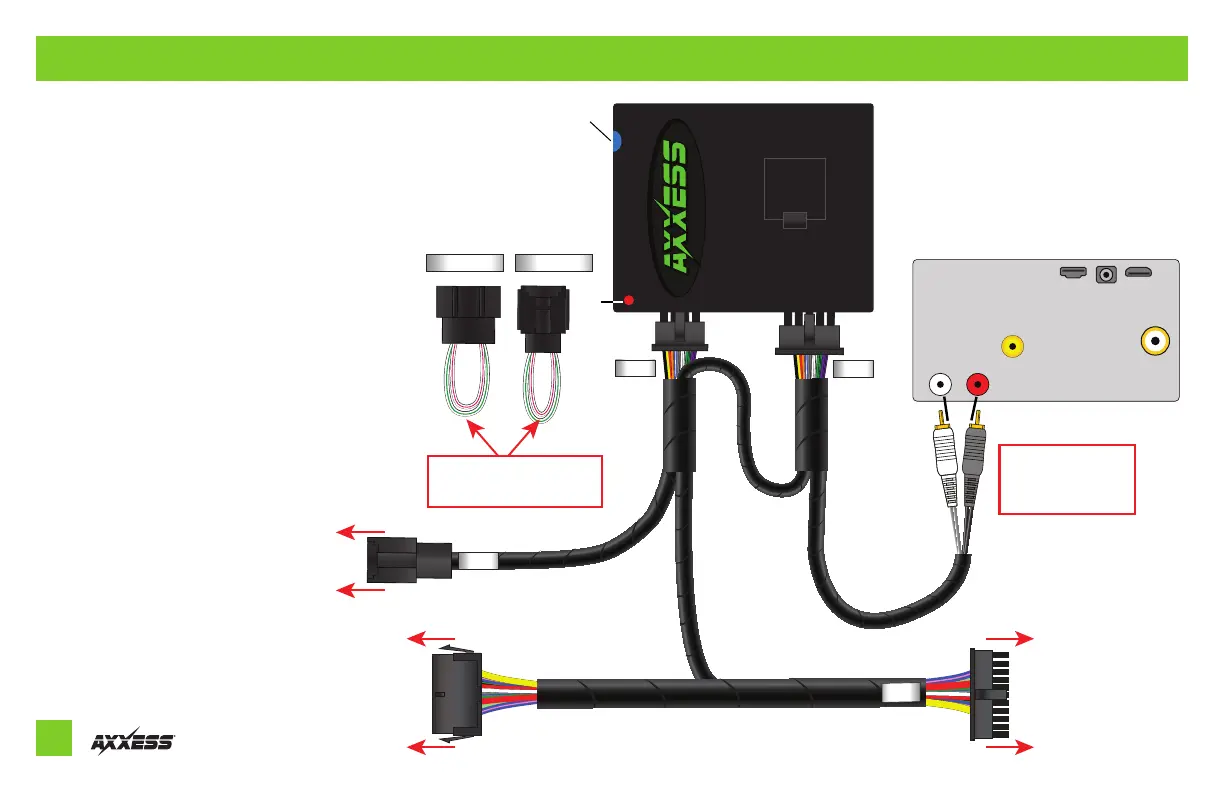 AXXESS

AXXESS