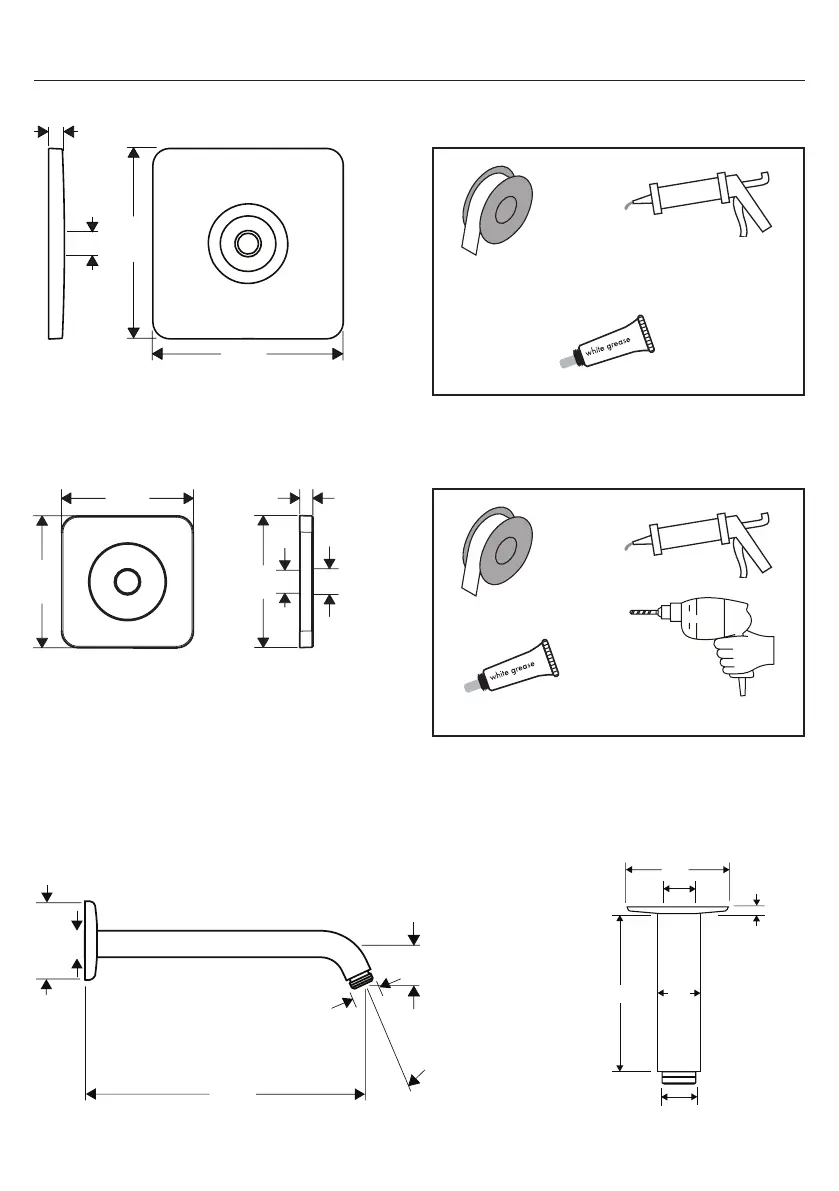 white grease

white grease