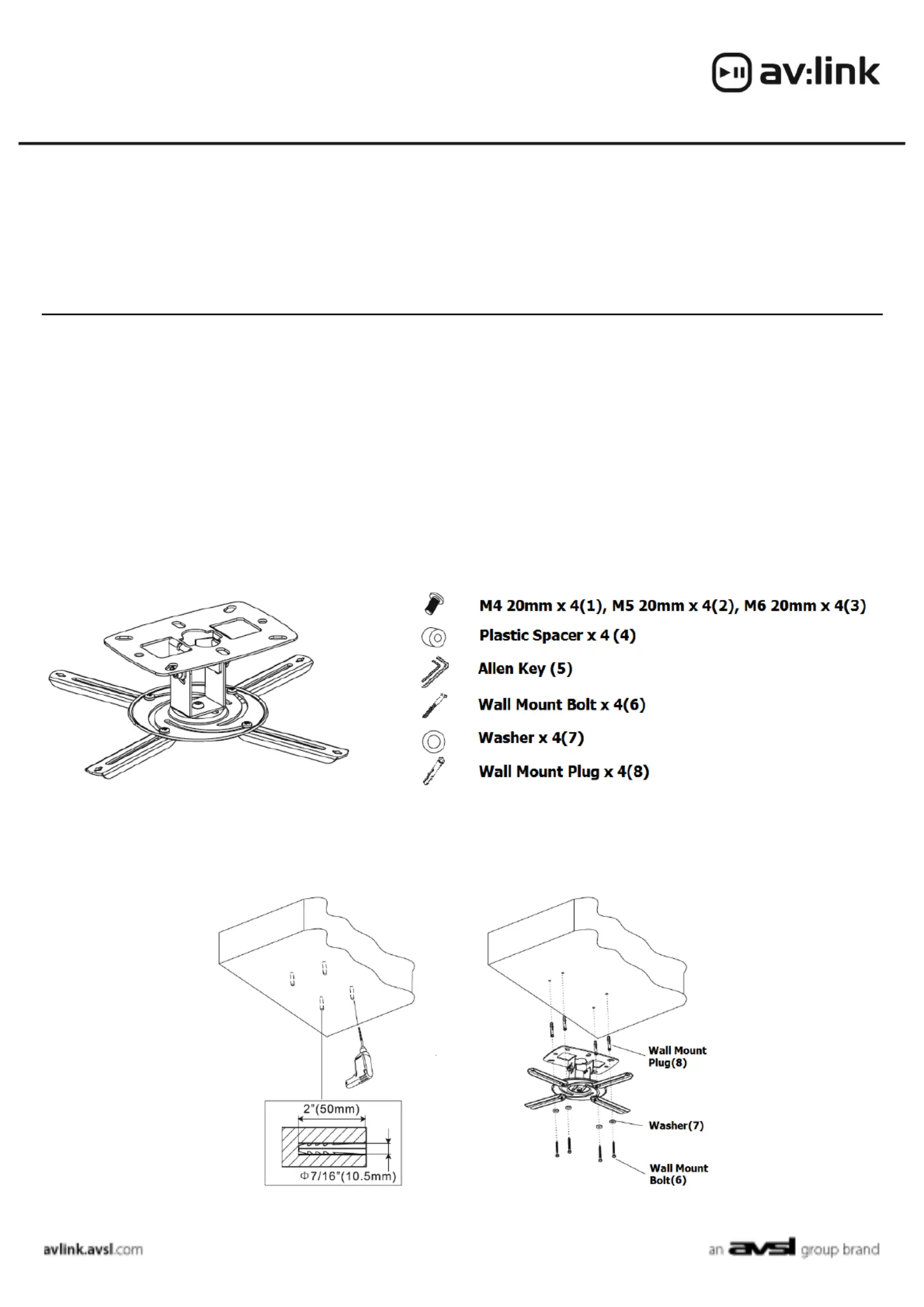 av:link

M4 20mm x 4(1), M5 20mm x 4(2), M6 20mm x 4(3)
Plastic Spacer x 4 (4)
Allen Key (5)
Wall Mount Bolt x 4(6)
Washer x 4(7)
Wall Mount Plug x 4(8)

2"(50mm)
Φ7/16"(10.5mm)

Wall Mount Plug(8)
Washer(7)
Wall Mount Bolt(6)

avlink.avsl.com

an avsl group brand