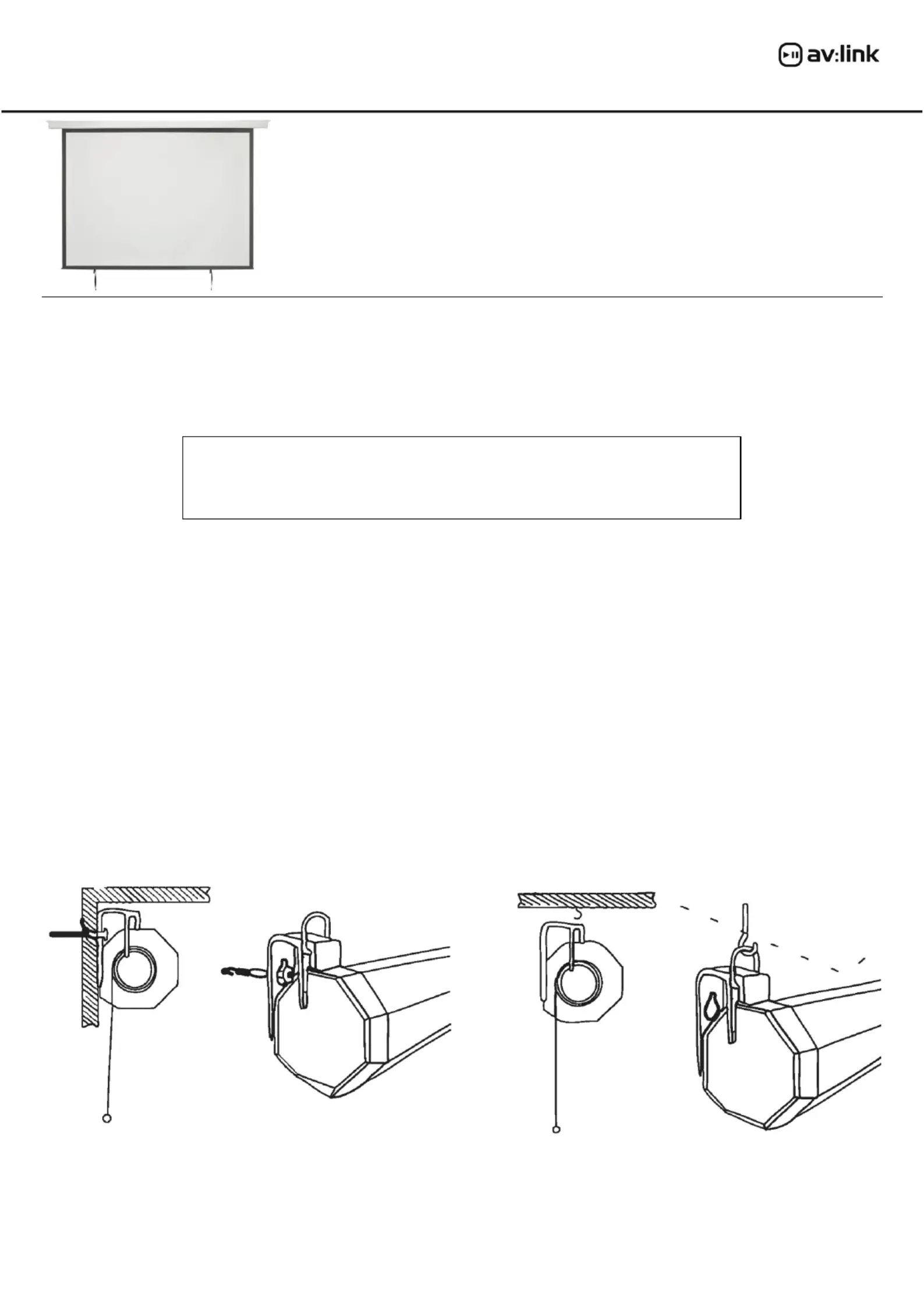 av:link