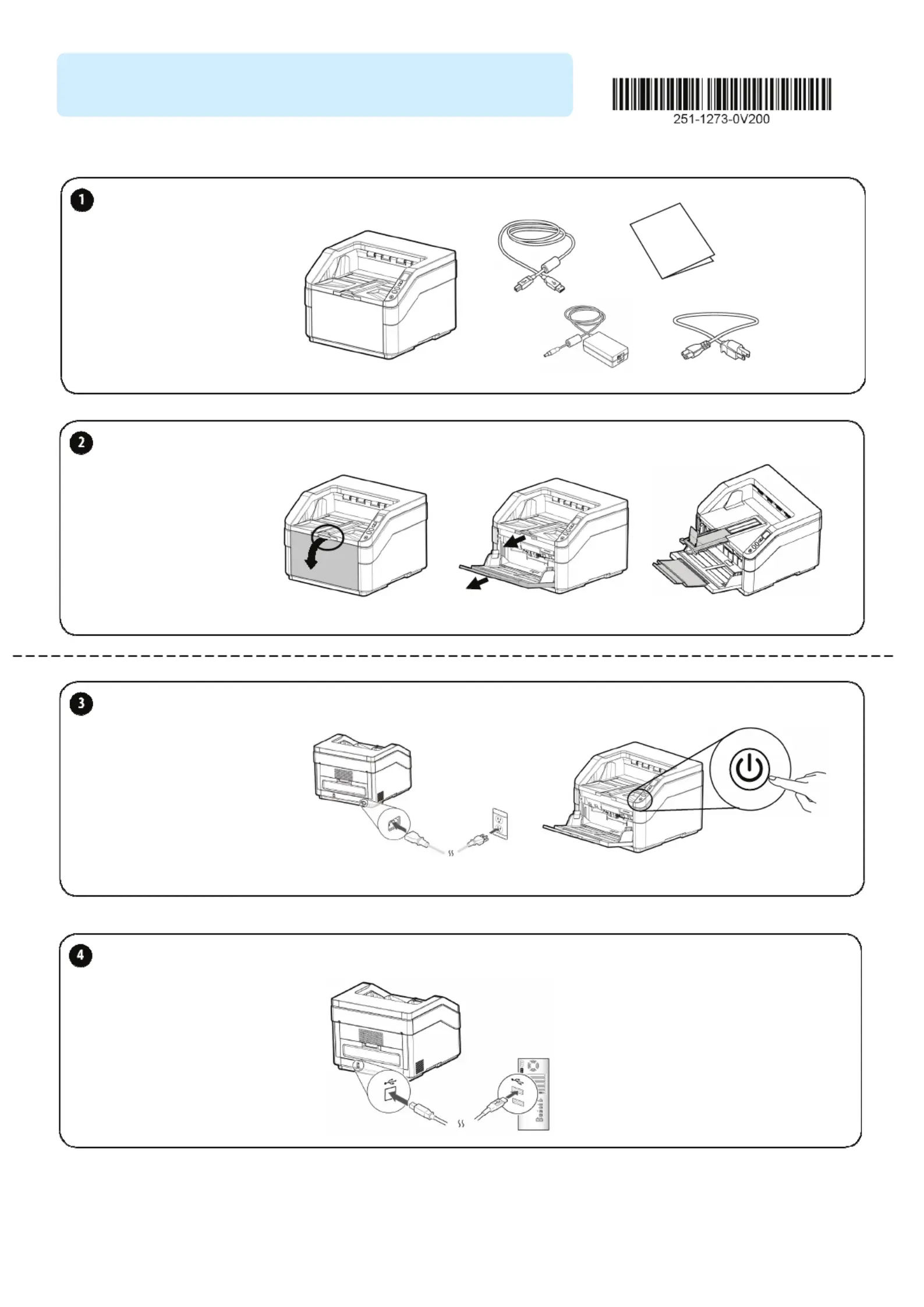 251-1273-0V200

1

2

3

4