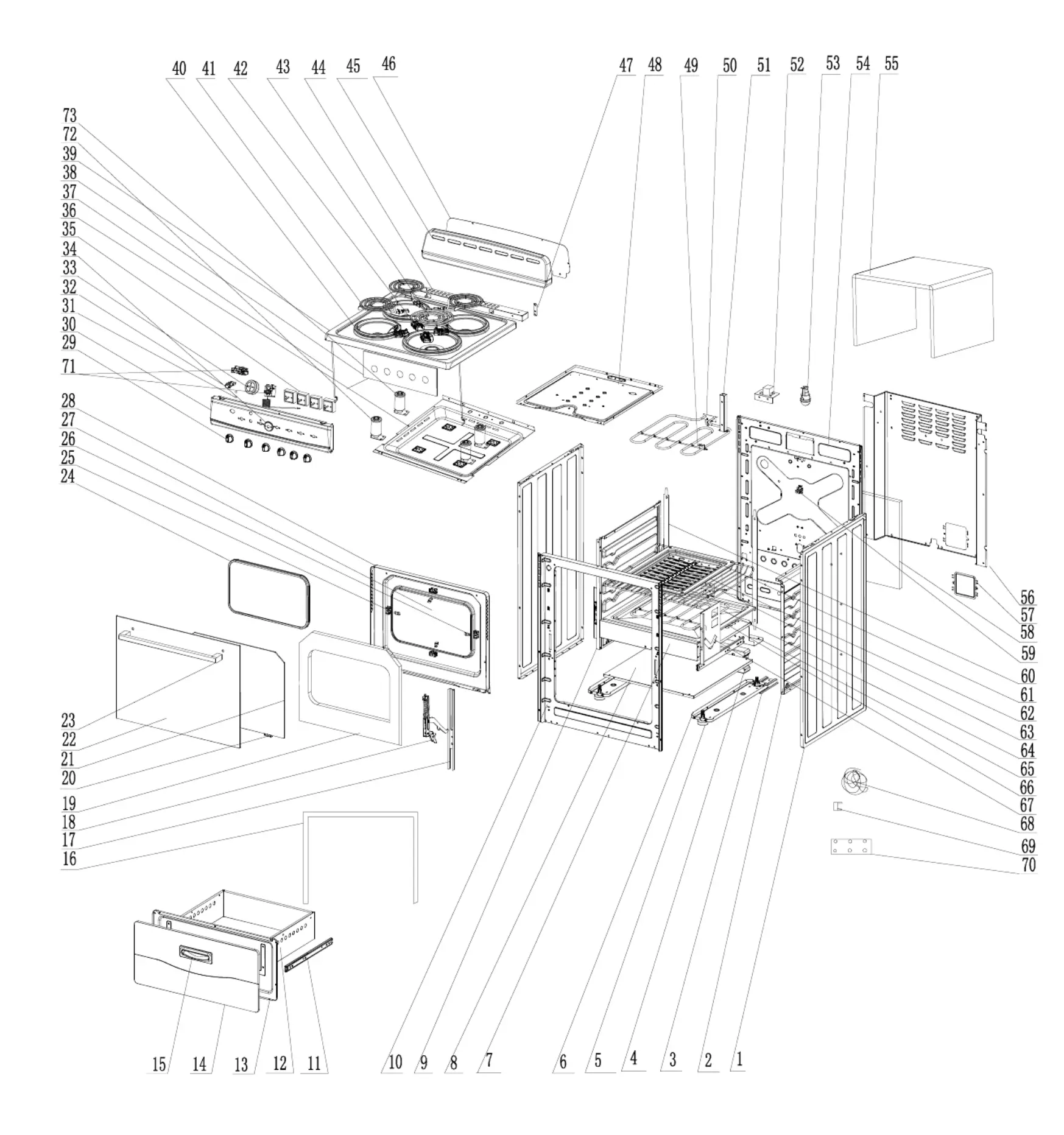 40 41 42 43 44 45 46 47 48 49 50 51 52 53 54 55

73
72
39
38
37
36
35
34
33
32
31
30
29
71
28
27
26
25
24

23
22
21
20
19
18
17
16

56
57
58
59
60
61
62
63
64
65
66
67
68
69
70

15 14 13 12 11 10 9 8 7 6 5 4 3 2 1