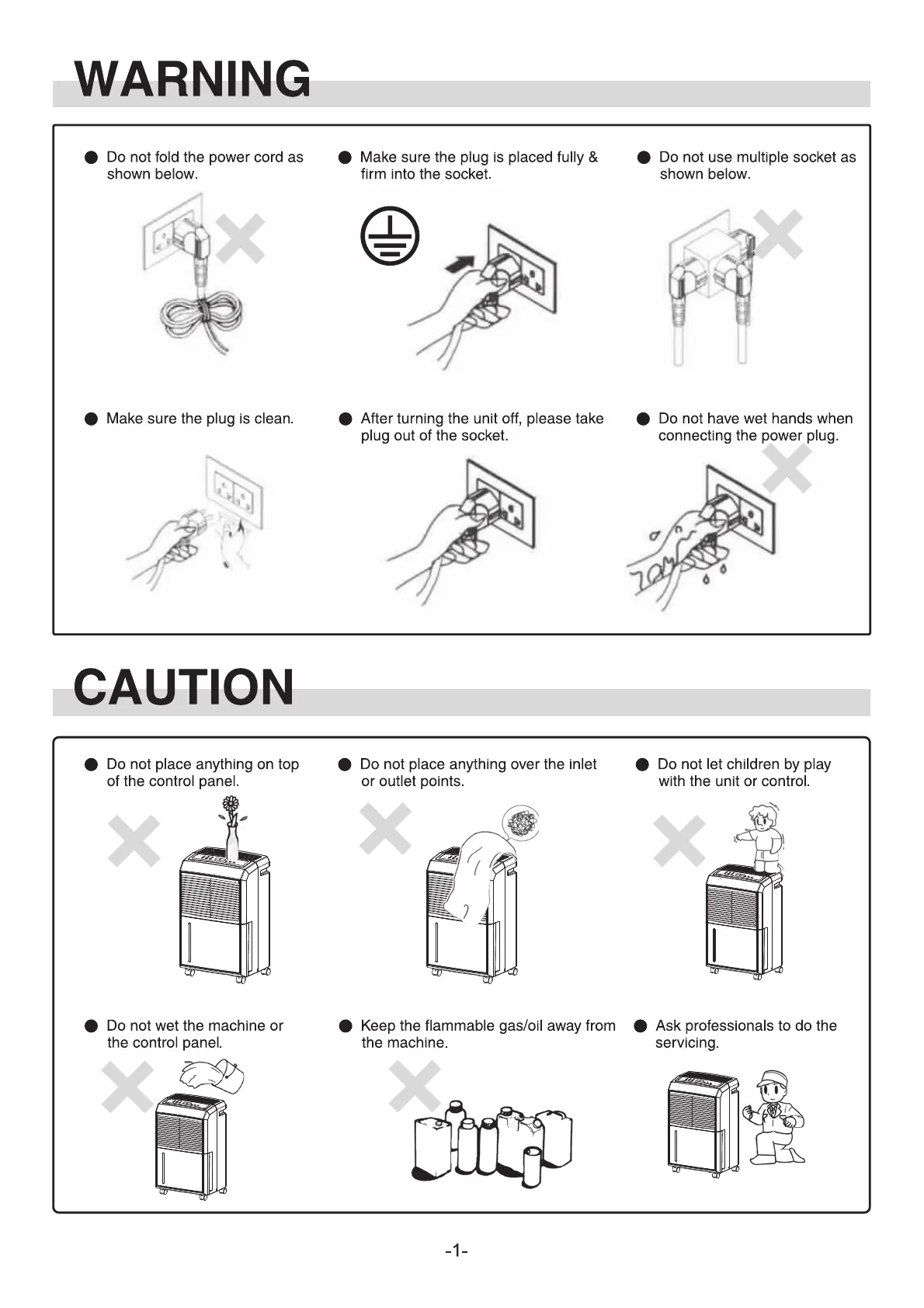 WARNING

● Do not fold the power cord as shown below.

● Make sure the plug is placed fully & firm into the socket.

● Do not use multiple socket as shown below.

● Make sure the plug is clean.

● After turning the unit off, please take plug out of the socket.

● Do not have wet hands when connecting the power plug.

CAUTION

● Do not place anything on top of the control panel.

● Do not place anything over the inlet or outlet points.

● Do not let children by play with the unit or control.

● Do not wet the machine or the control panel.

● Keep the flammable gas/oil away from the machine.

● Ask professionals to do the servicing.

-1-