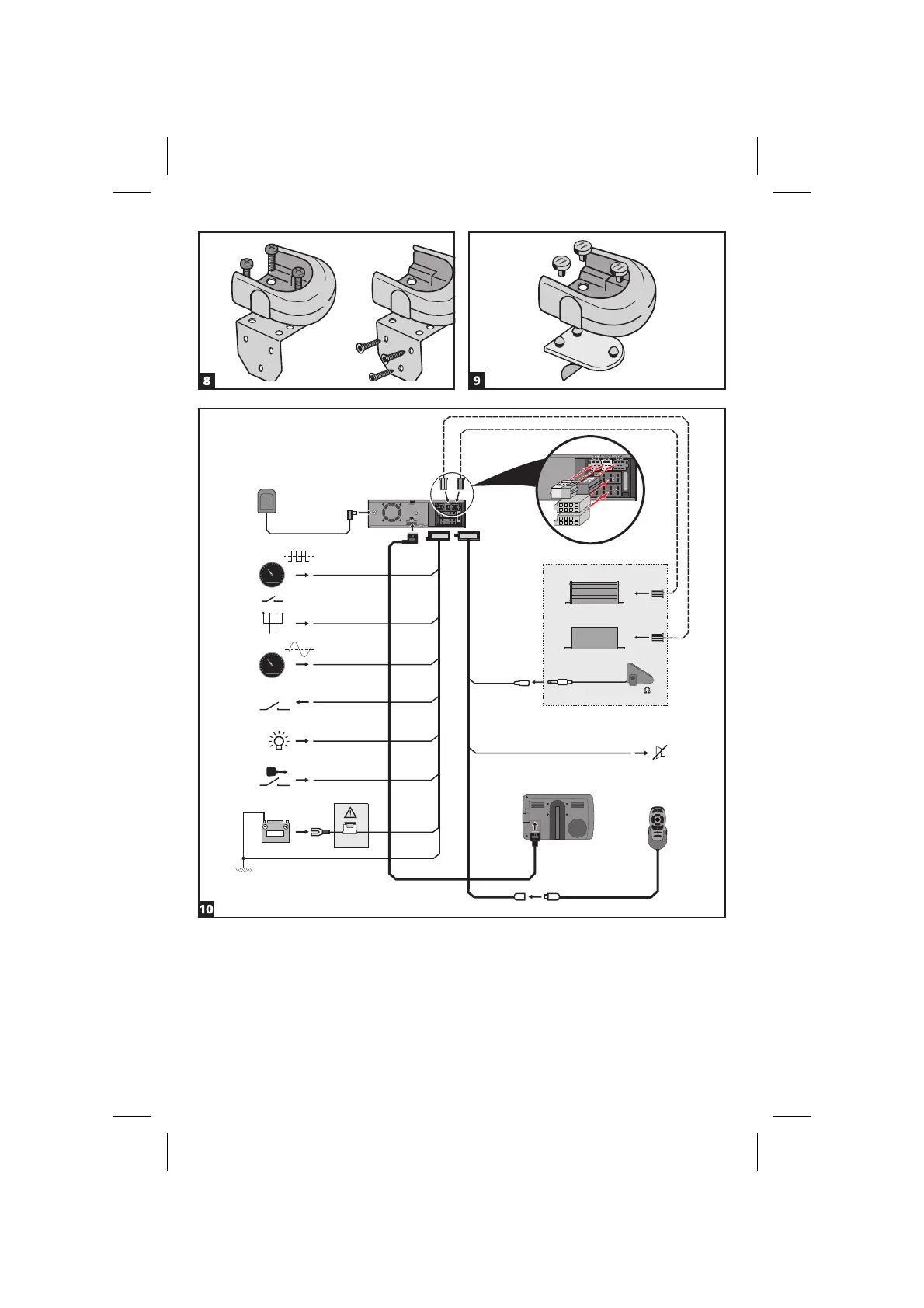 8

9

Ω

10