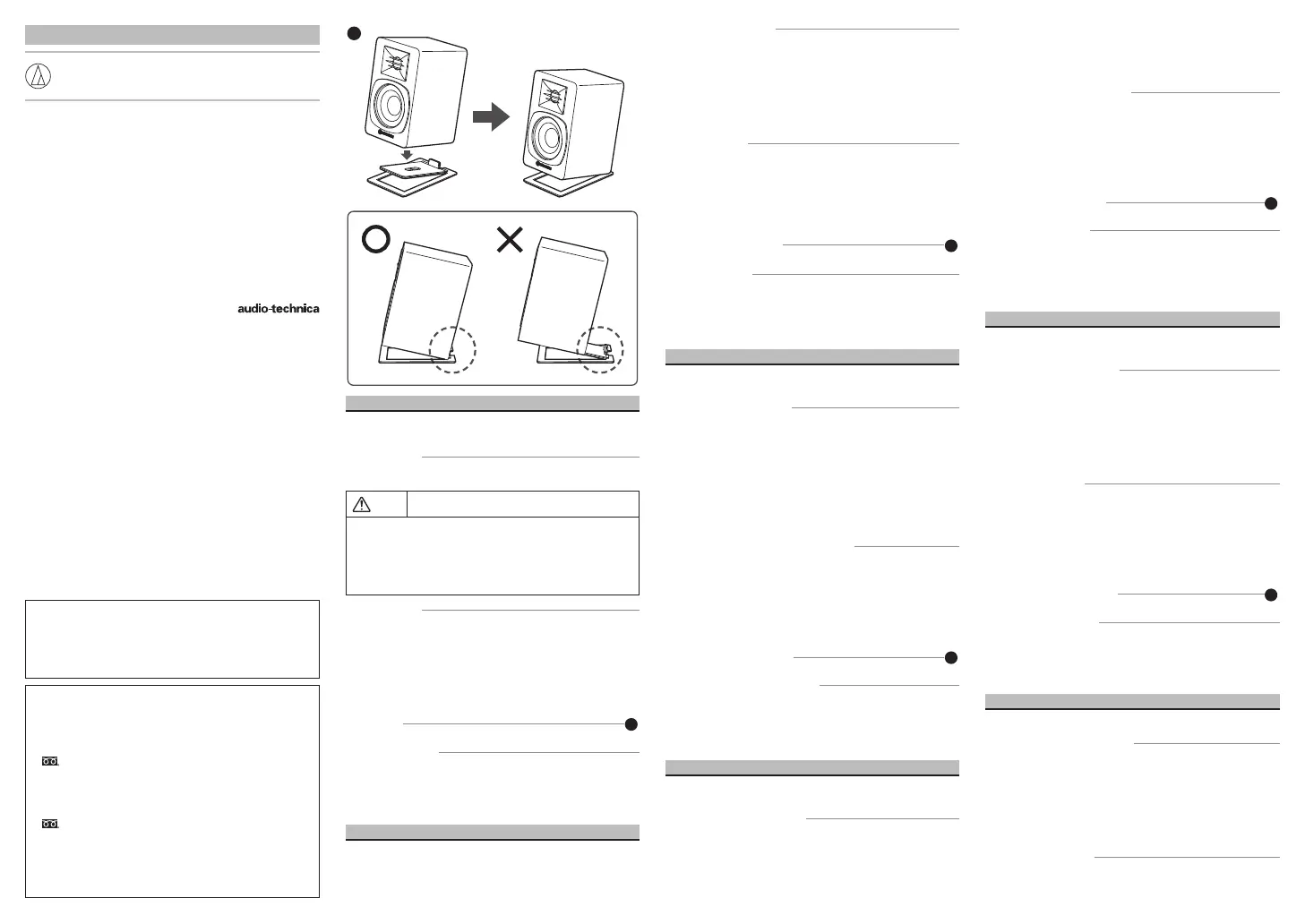 audio-technica