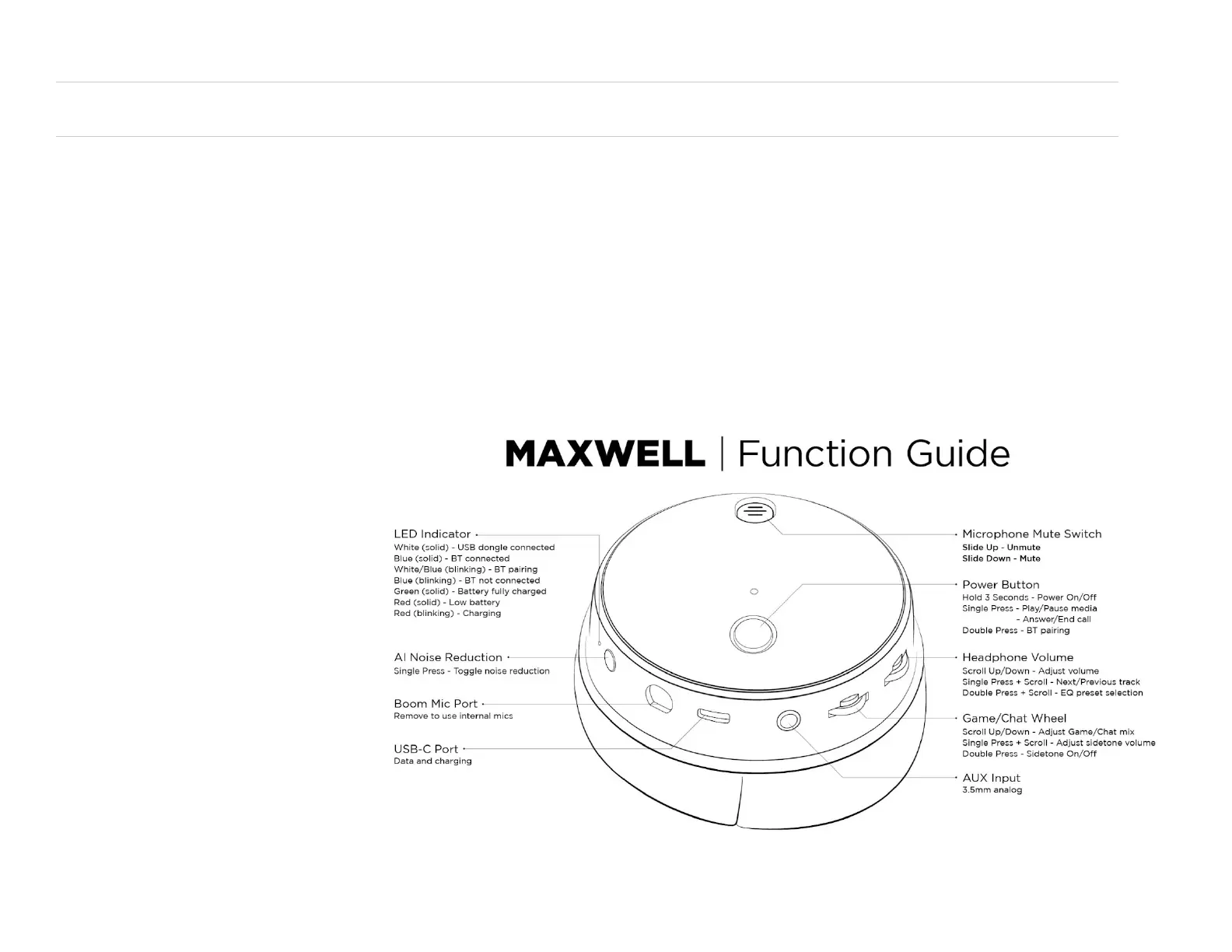 MAXWELL | Function Guide

LED Indicator
White (solid) - USB dongle connected
Blue (solid) - BT connected
White/Blue (blinking) - BT pairing
Blue (blinking) - BT not connected
Green (solid) - Battery fully charged
Red (solid) - Low battery
Red (blinking) - Charging

AI Noise Reduction
Single Press - Toggle noise reduction

Boom Mic Port
Remove to use internal mics

USB-C Port
Data and charging

Microphone Mute Switch
Slide Up - Unmute
Slide Down - Mute

Power Button
Hold 3 Seconds - Power On/Off
Single Press - Play/Pause media
- Answer/End call
Double Press - BT pairing

Headphone Volume
Scroll Up/Down - Adjust volume
Single Press + Scroll - Next/Previous track
Double Press + Scroll - EQ preset selection

Game/Chat Wheel
Scroll Up/Down - Adjust Game/Chat mix
Single Press + Scroll - Adjust sidetone volume
Double Press - Sidetone On/Off

AUX Input
3.5mm analog