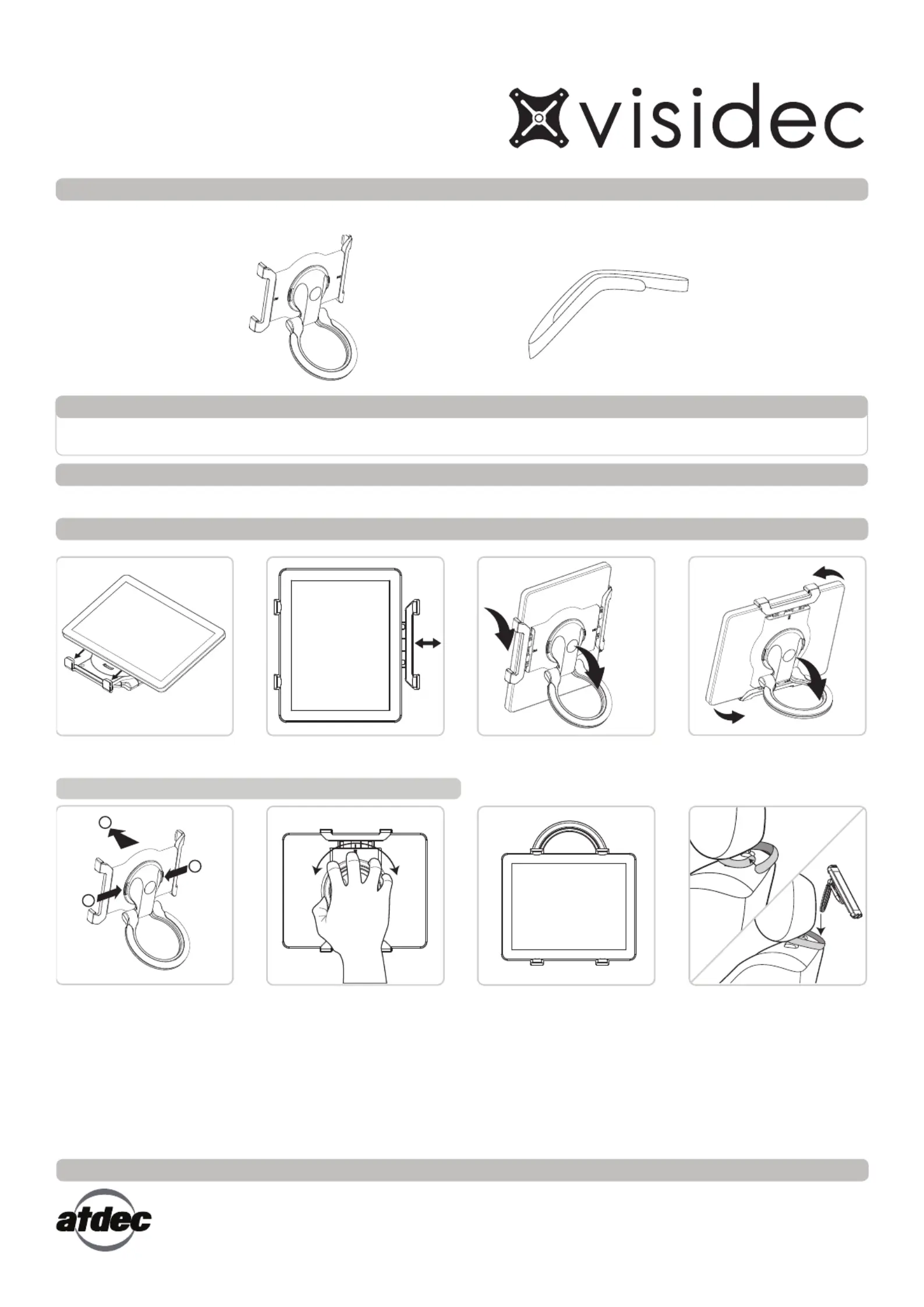 visidec

atdec