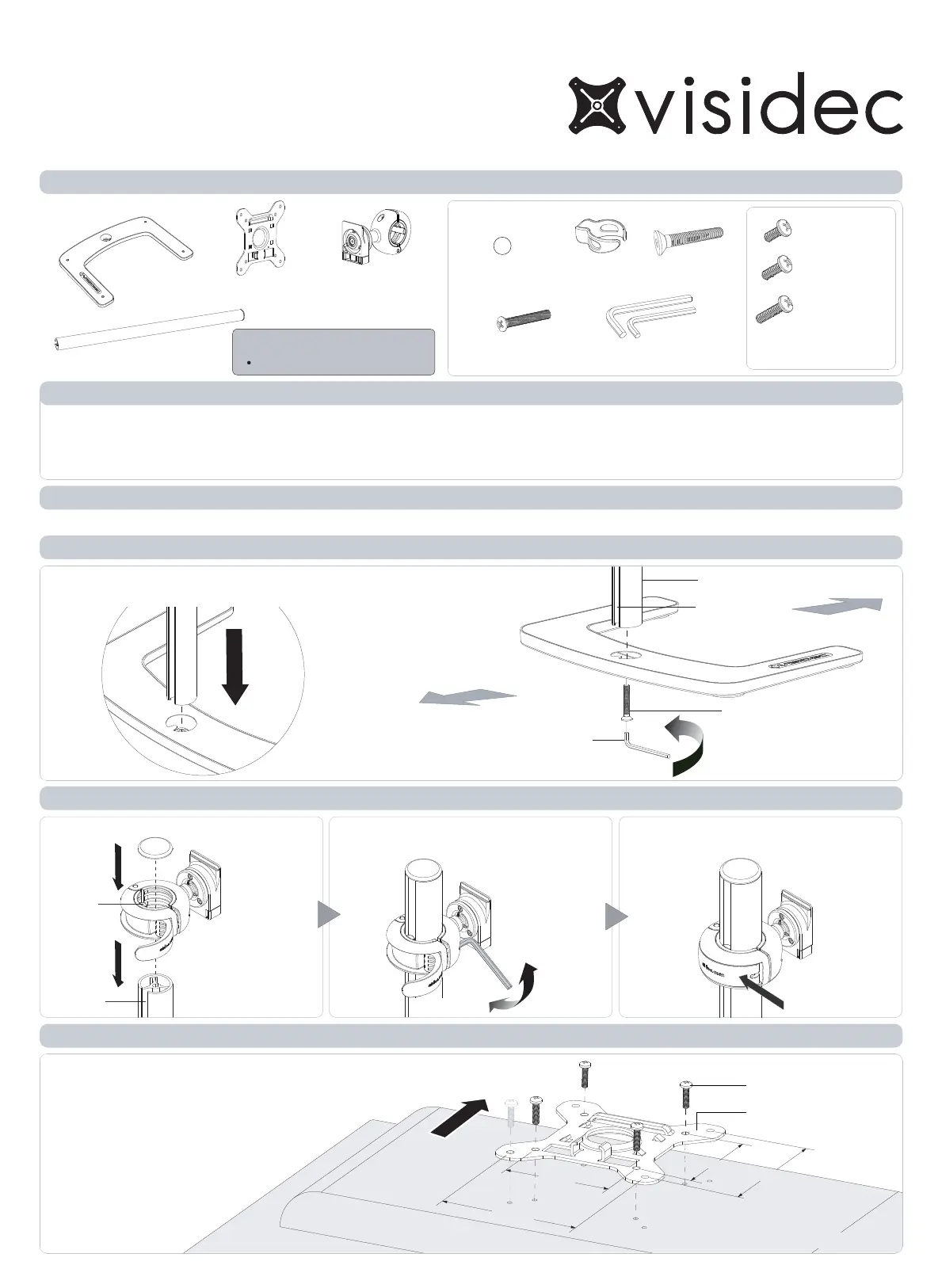 visidec