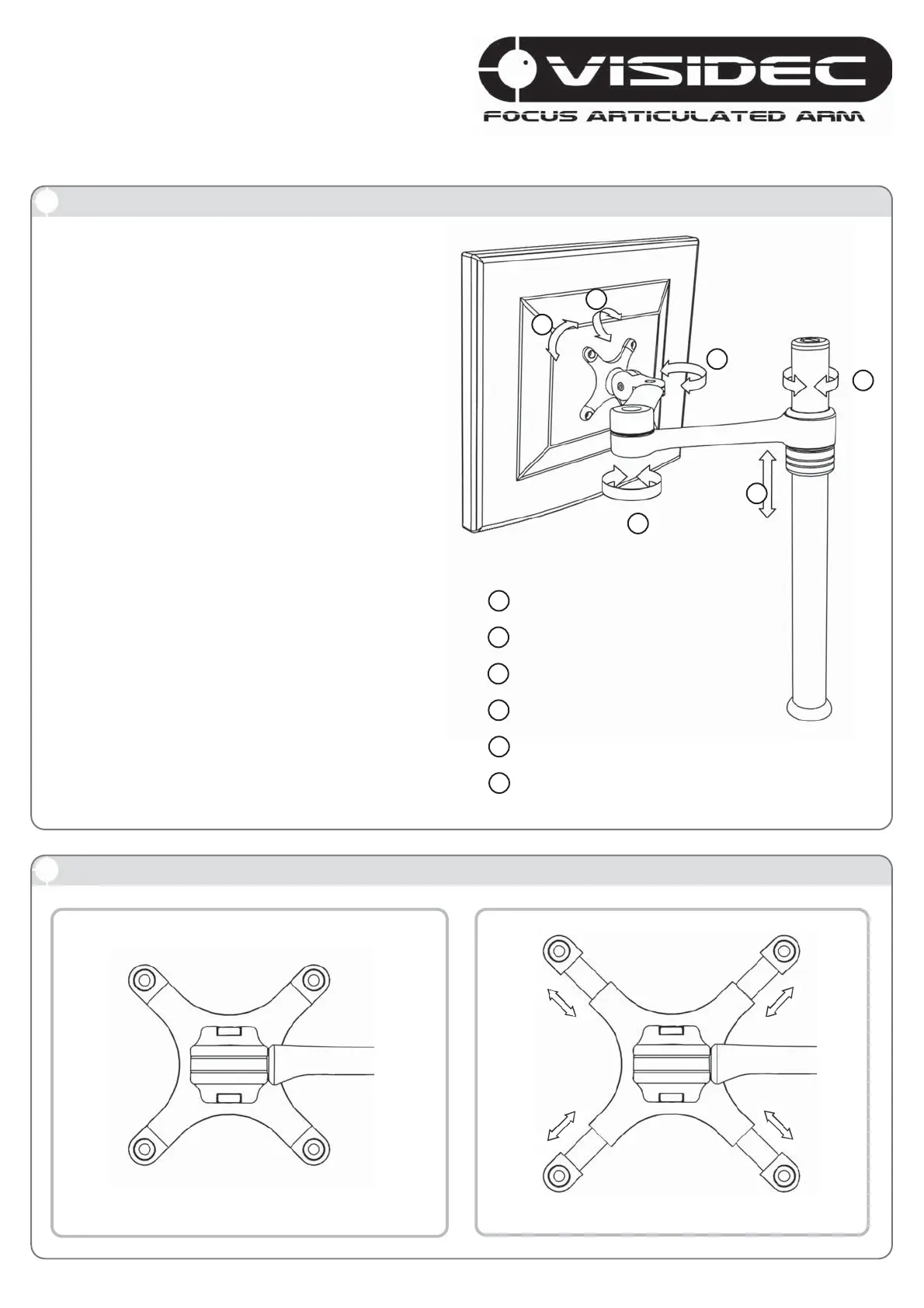 VISIDEC
FOCUS ARTICULATED ARM