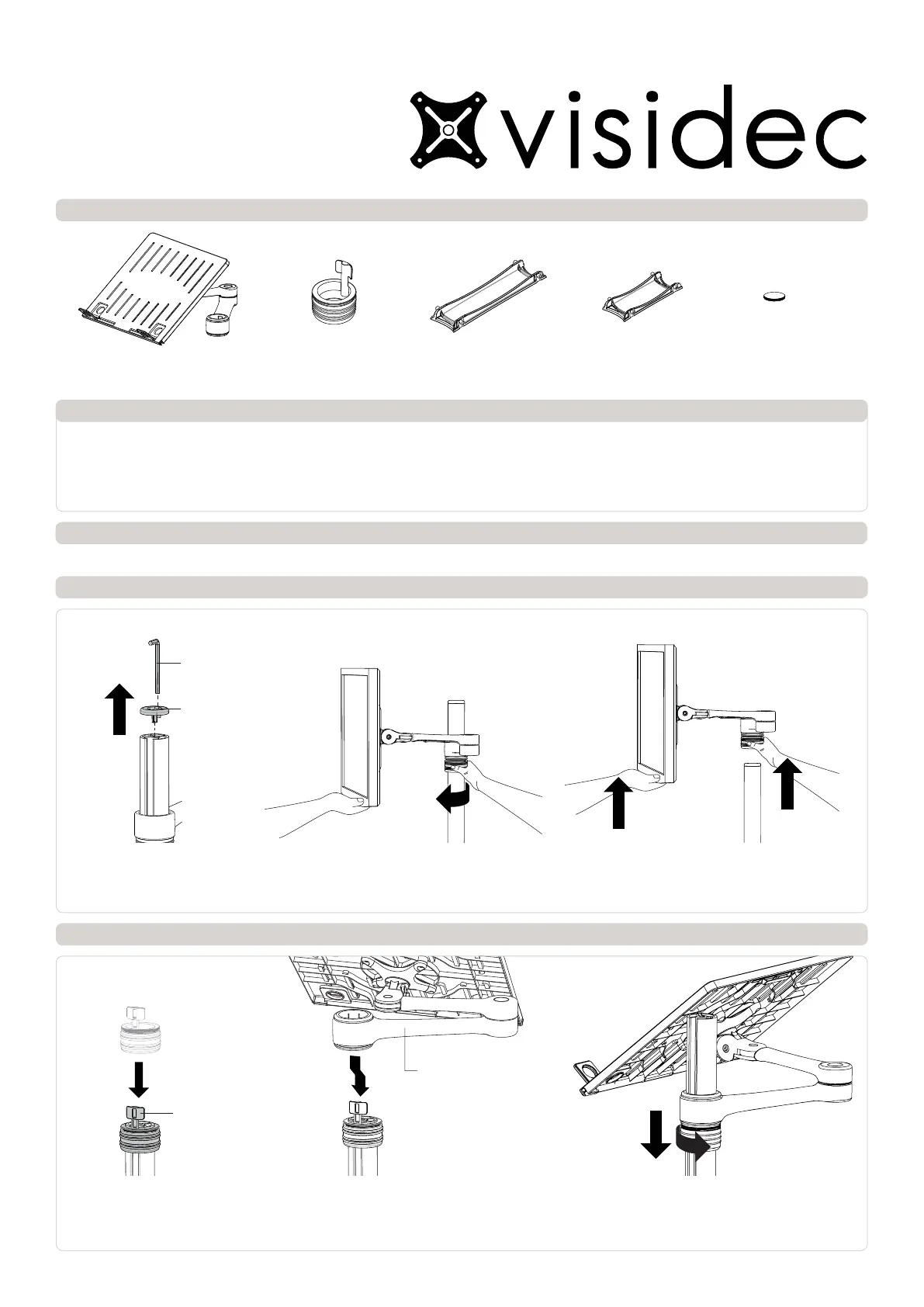 visidec