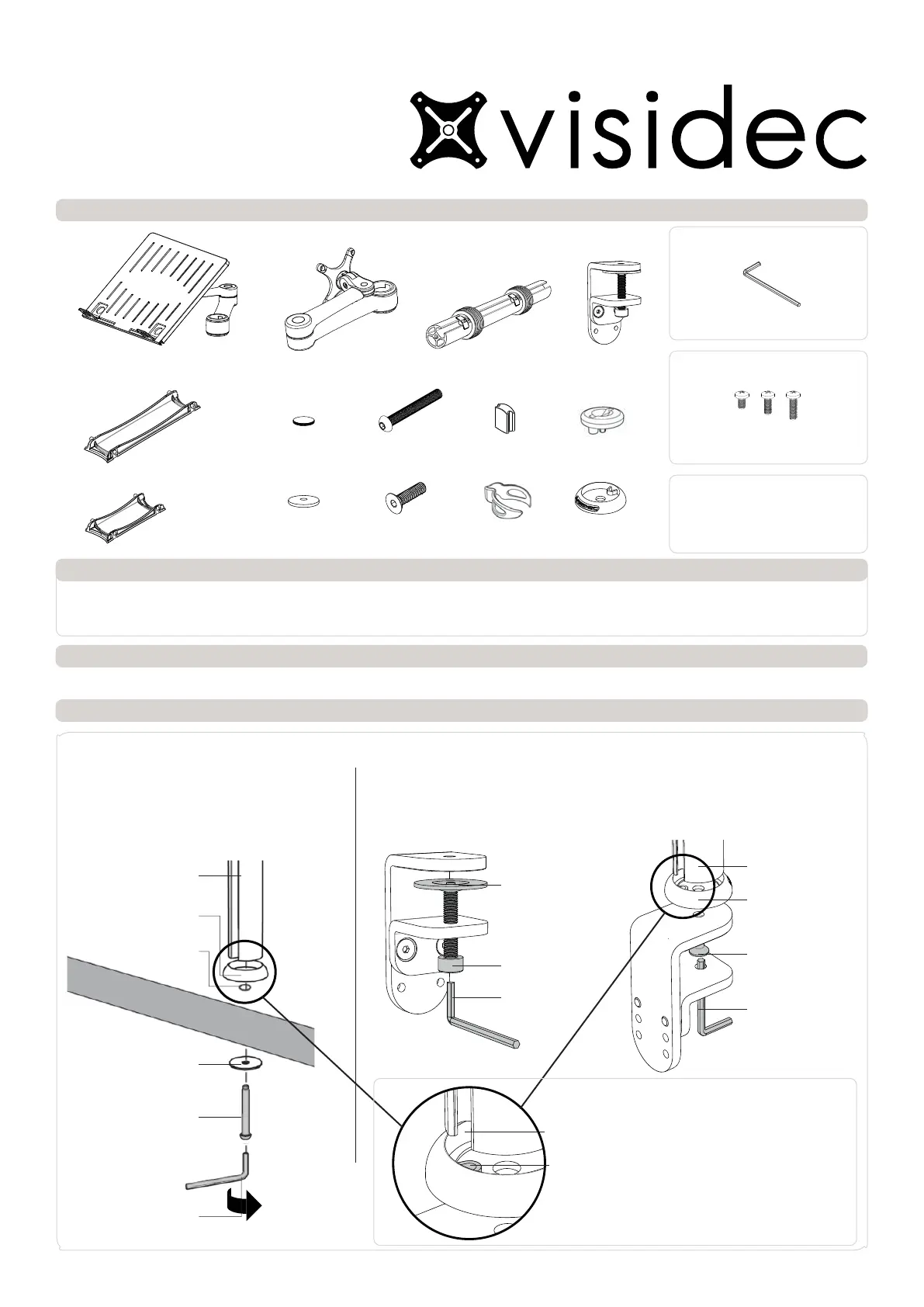 visidec