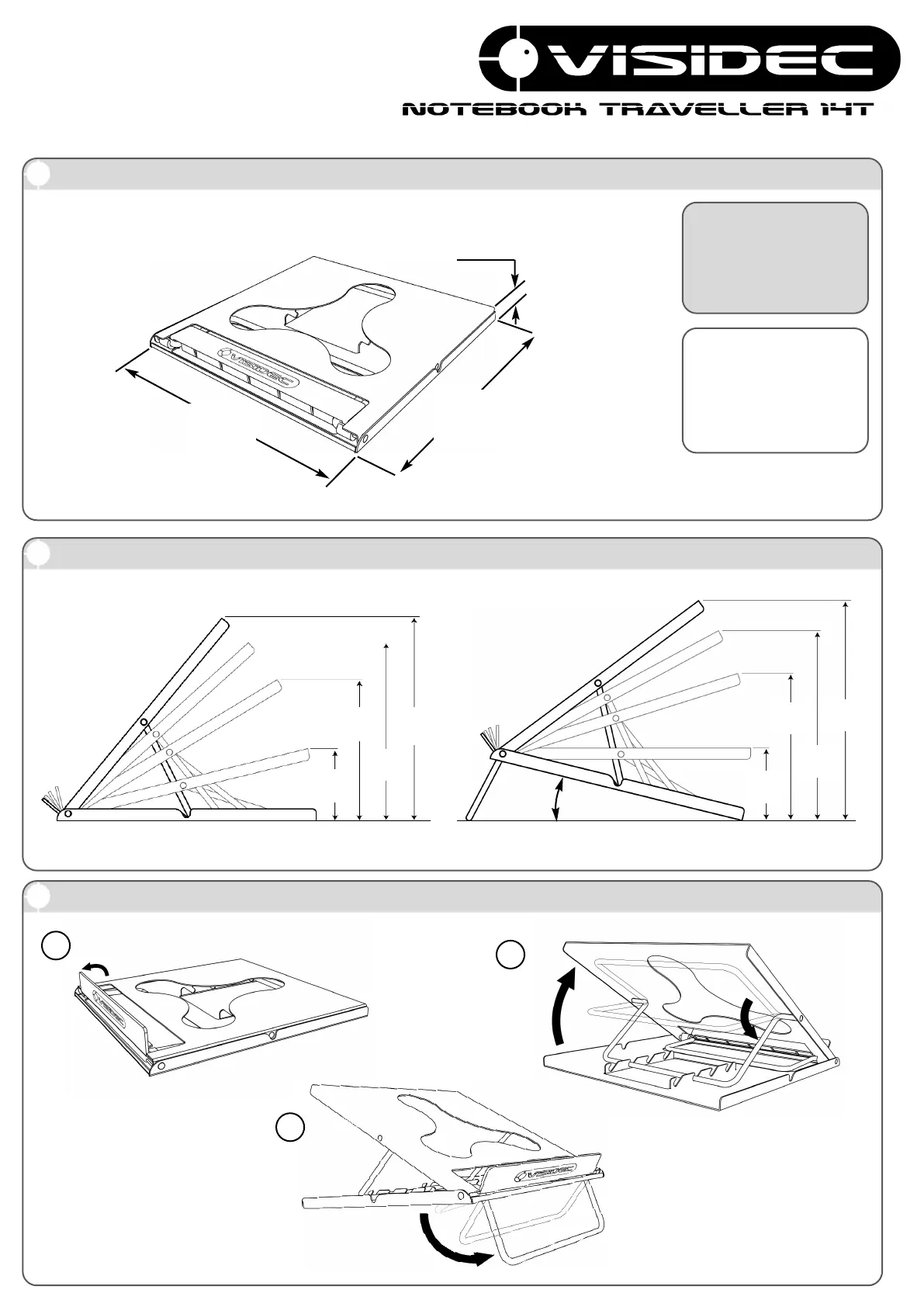 VISIDEC

NOTEBOOK TRAVELLER 14T

VISIDEC

VISIDEC

VISIDEC