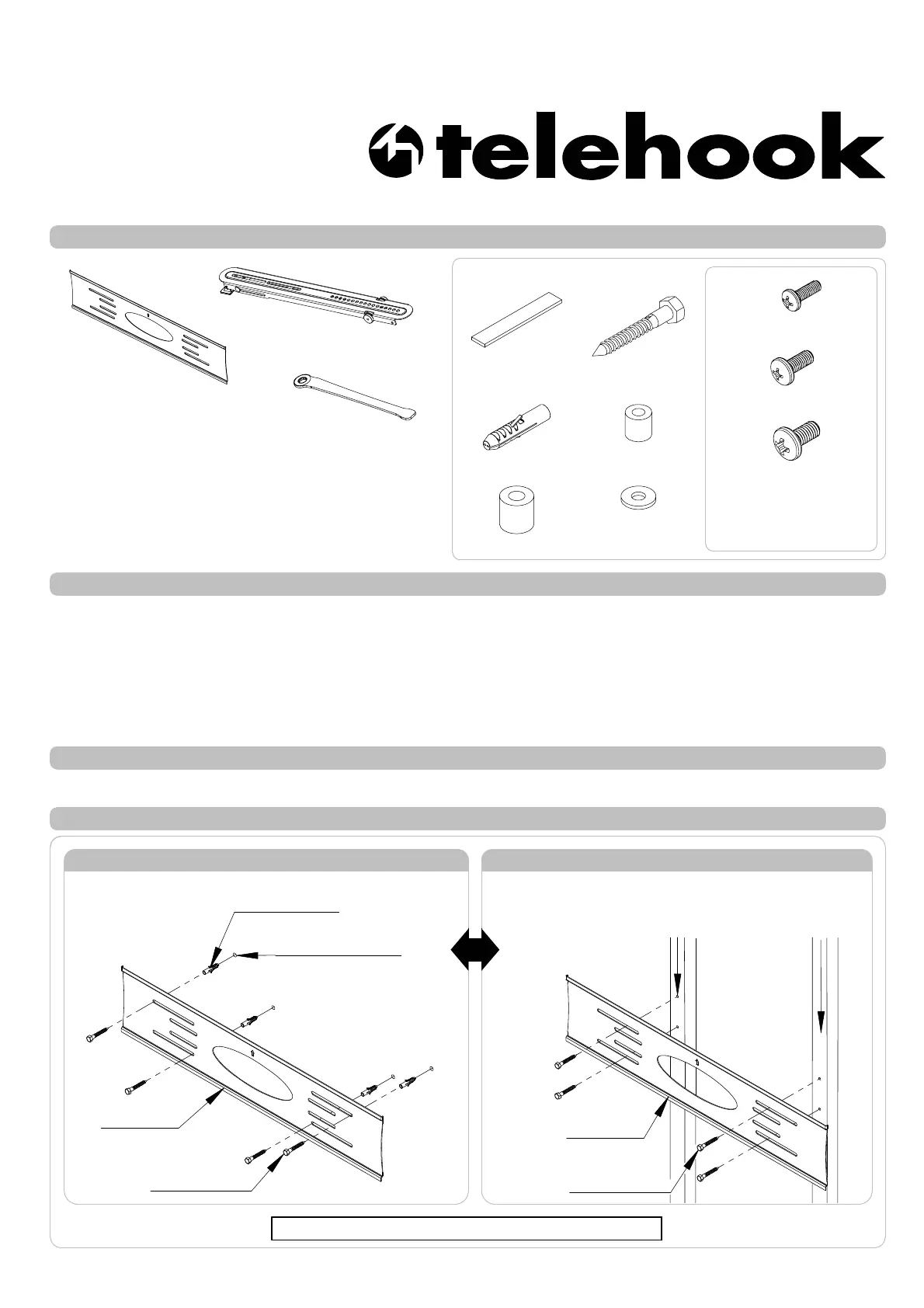 telehook