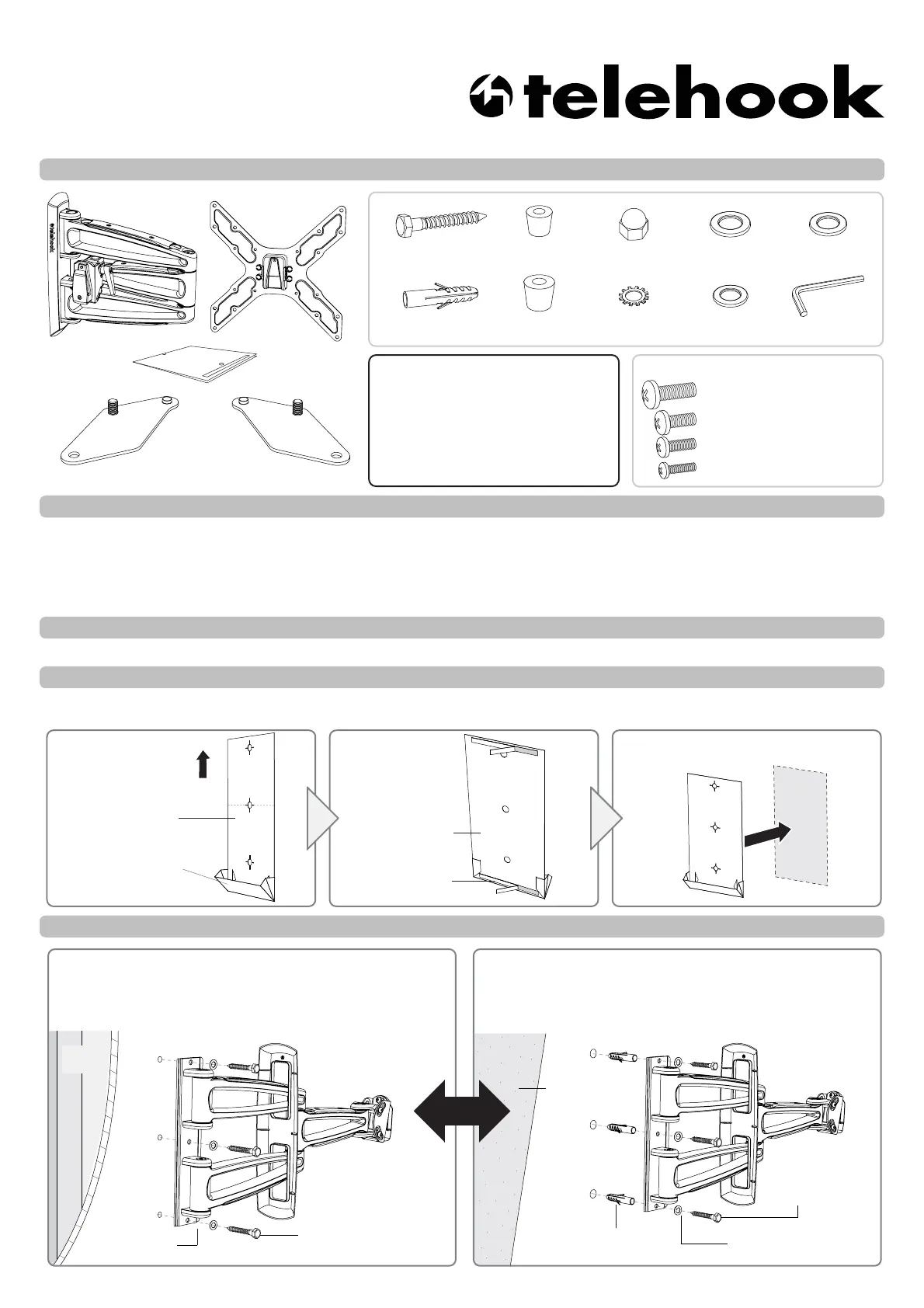 telehook