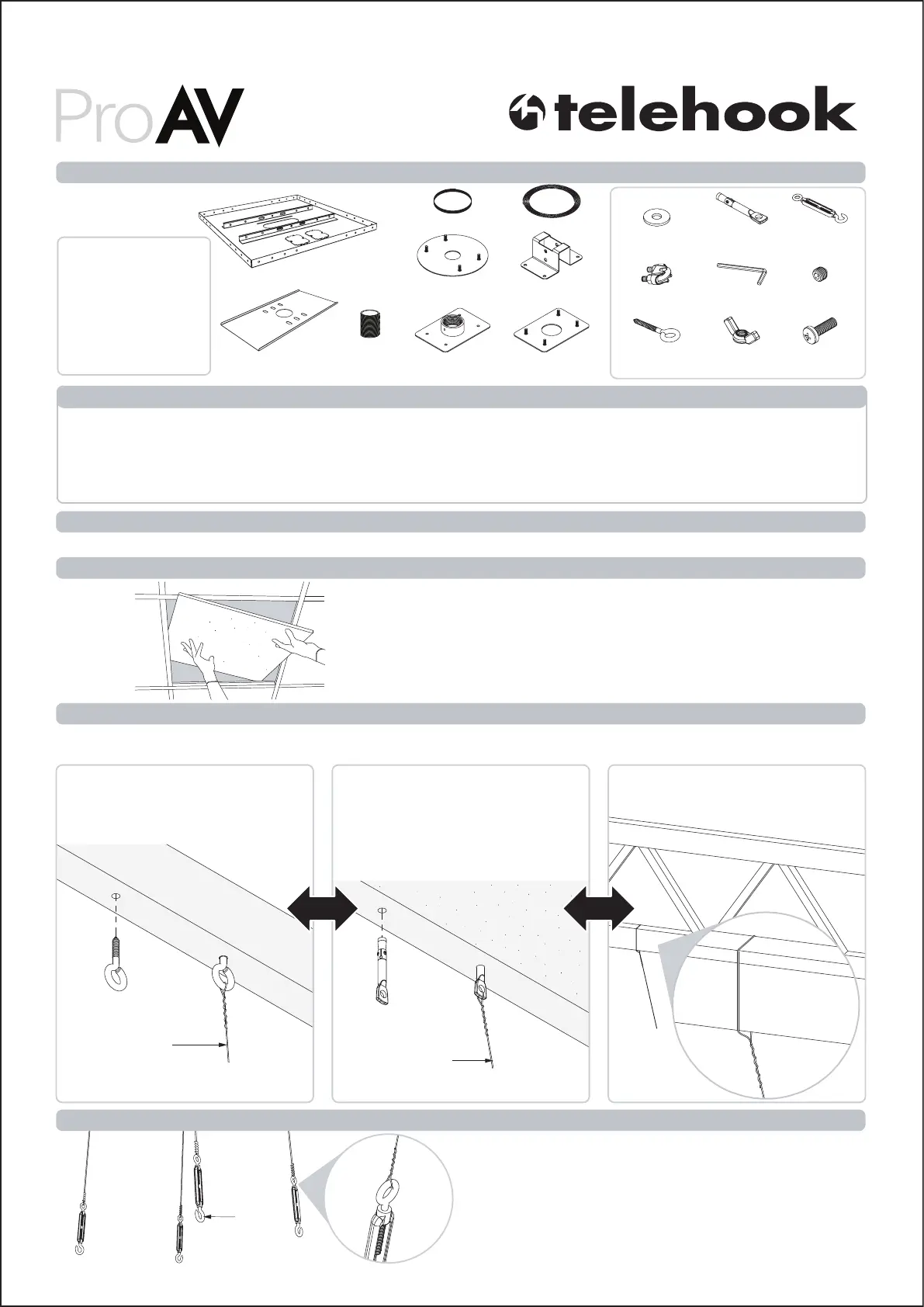 ProAV

telehook