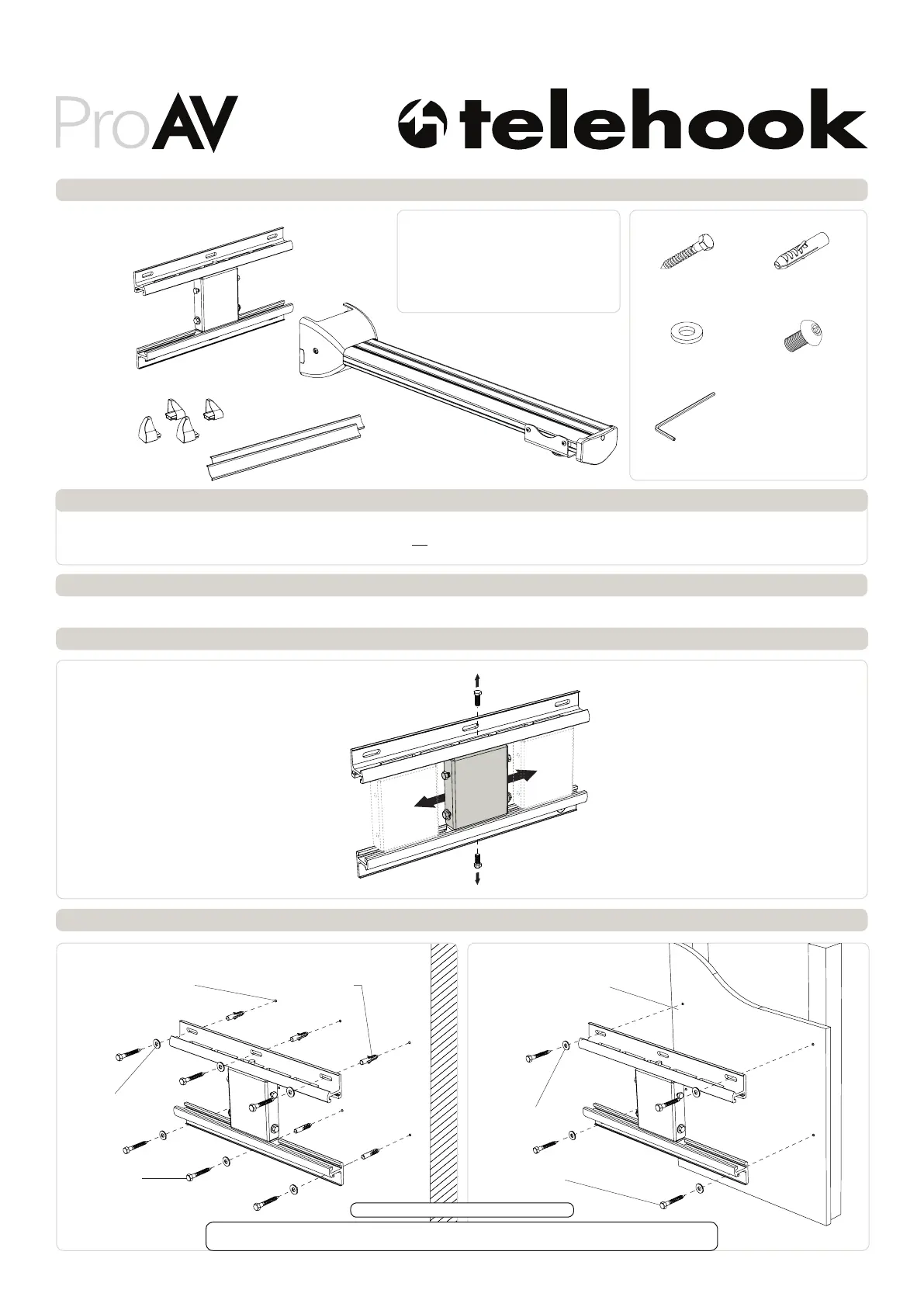 ProAV

telehook