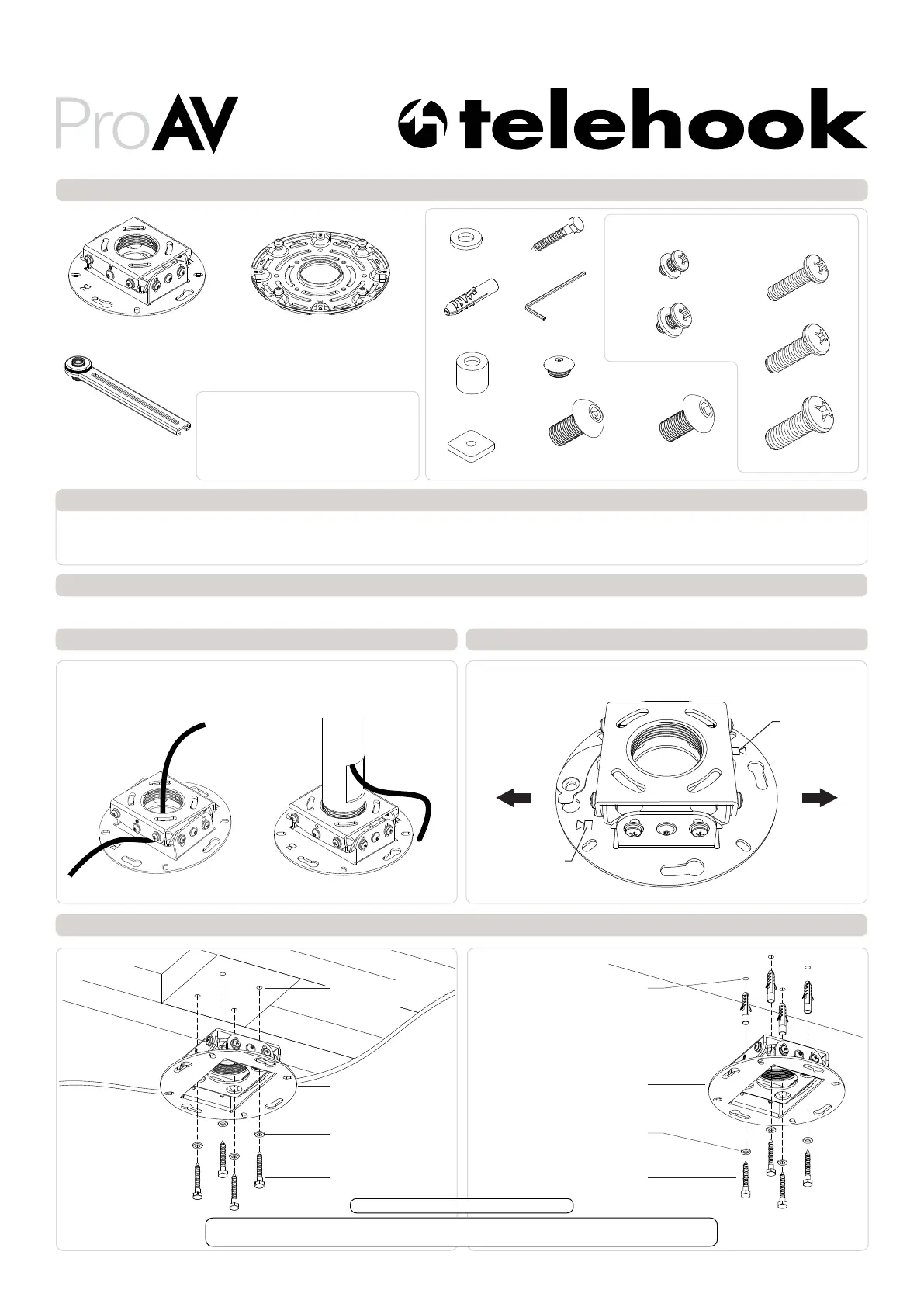 ProAV

telehook