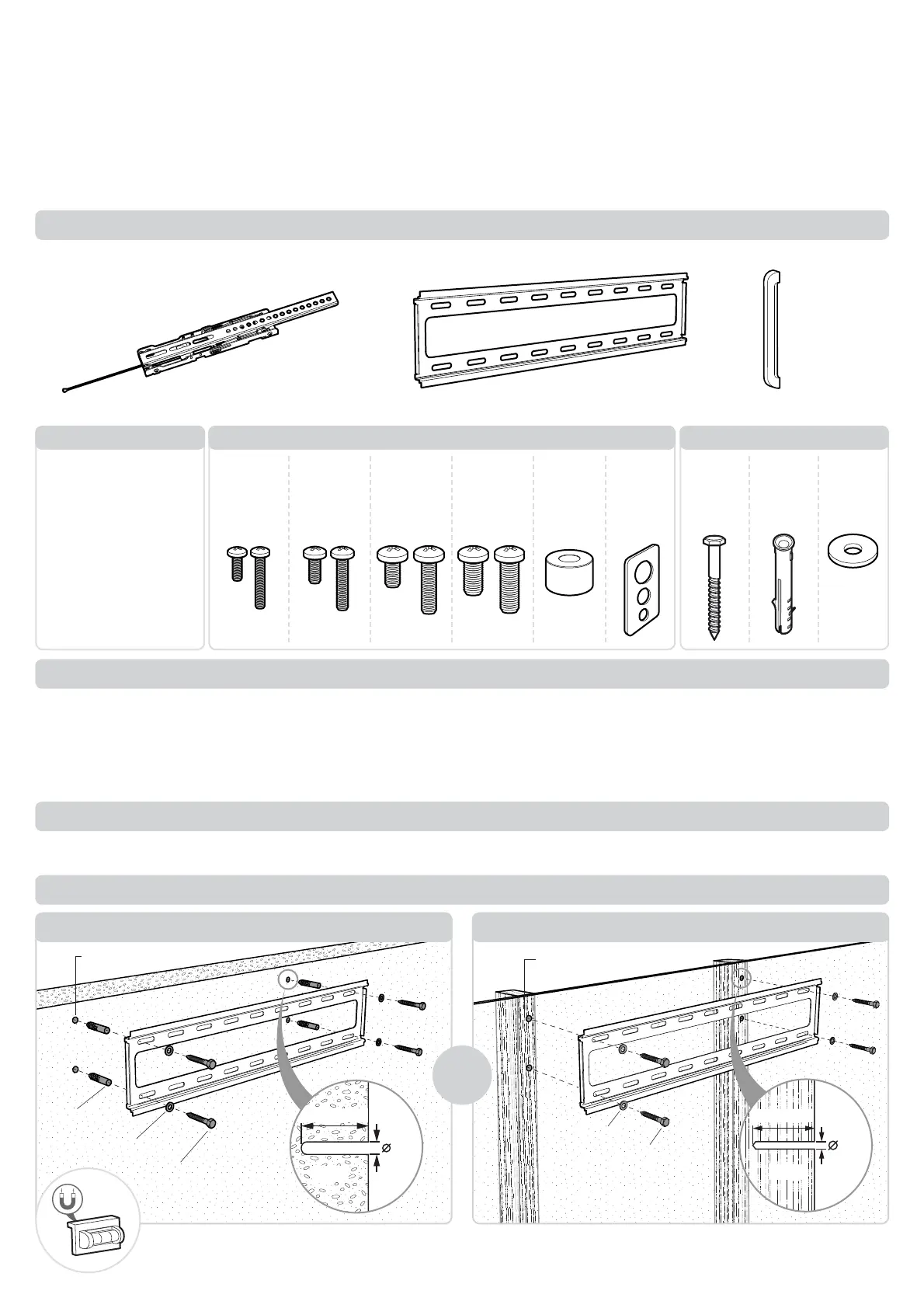 Ø

Ø