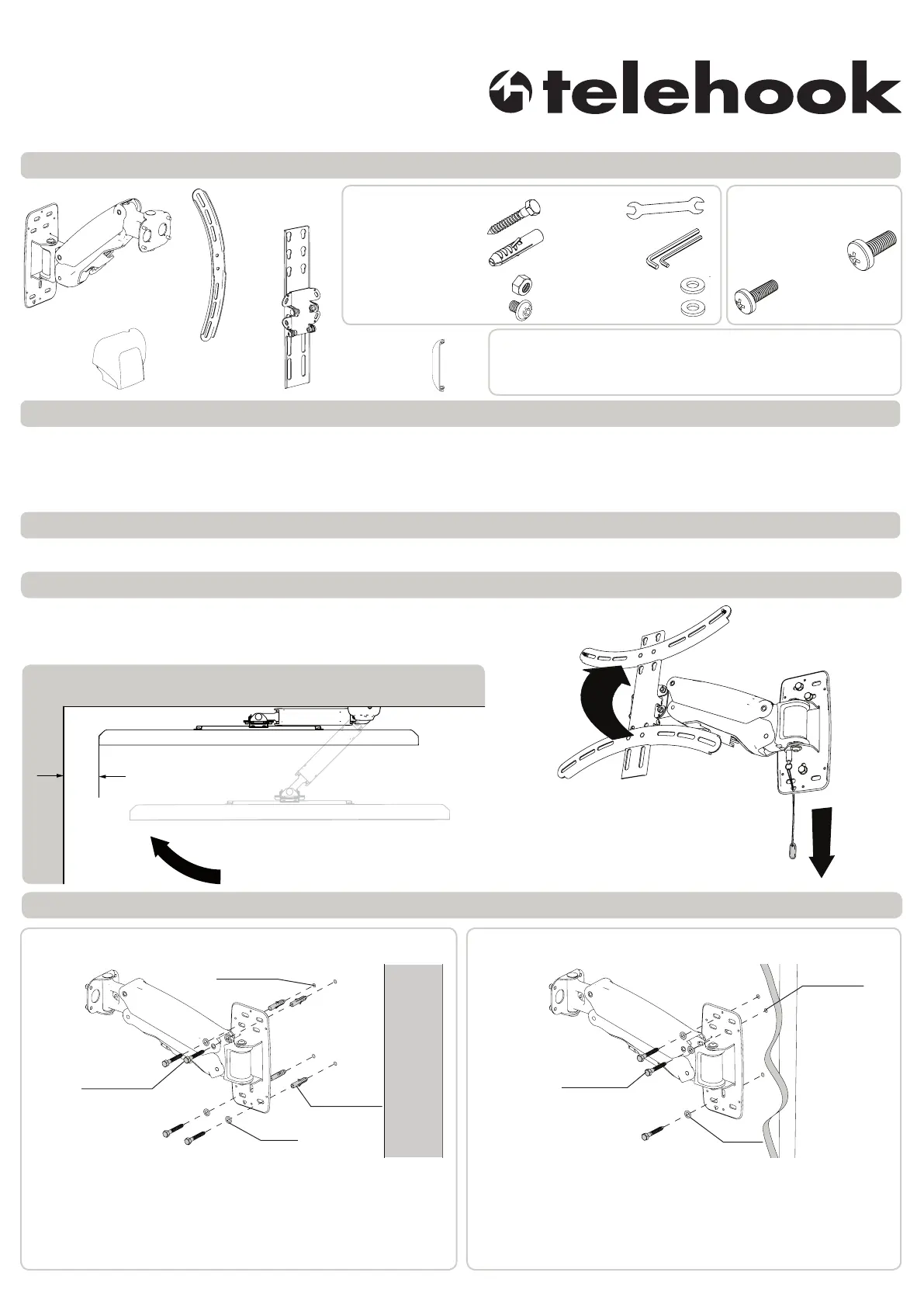 telehook