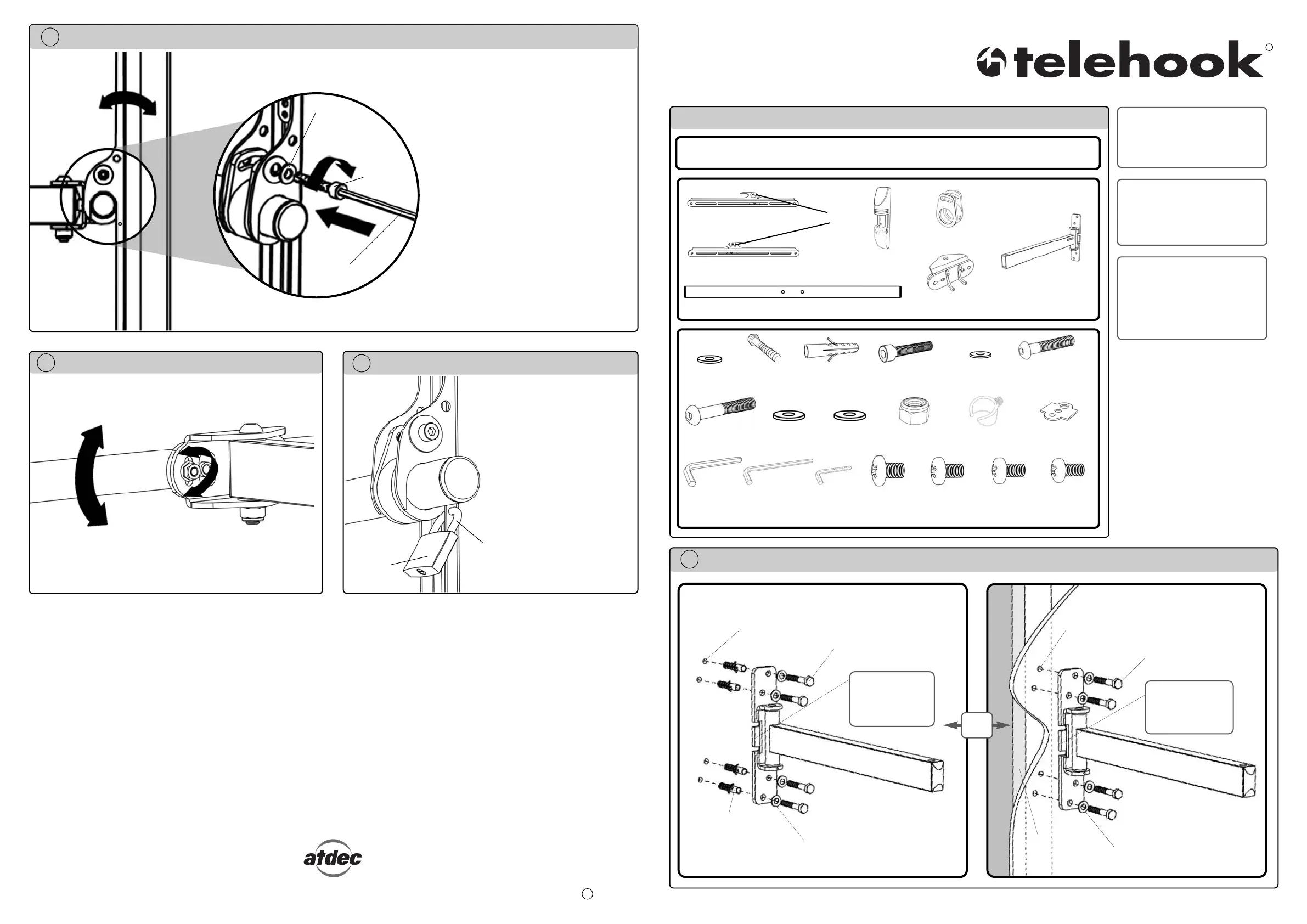 telehook

atdec