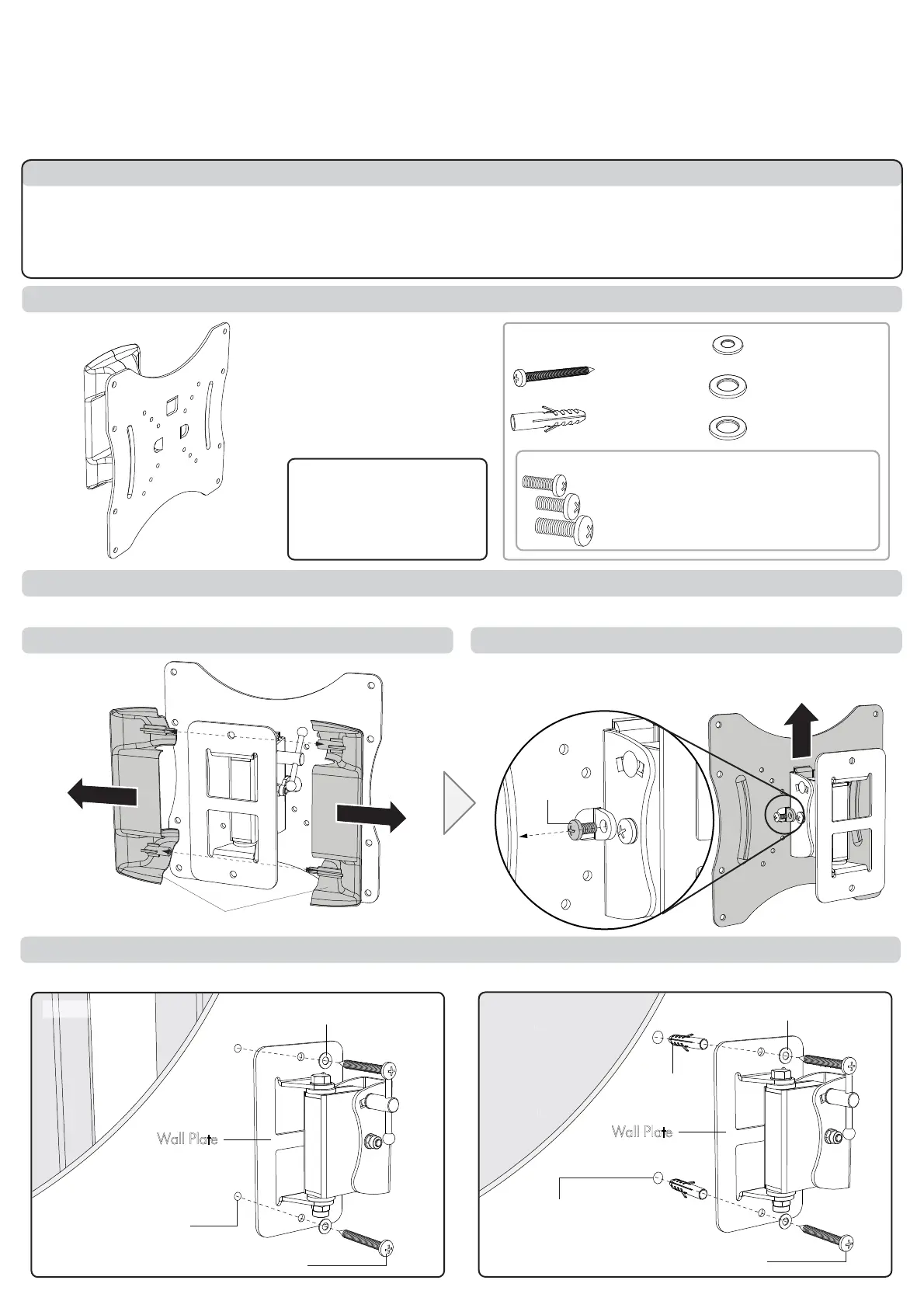 Wall Plate

Wall Plate