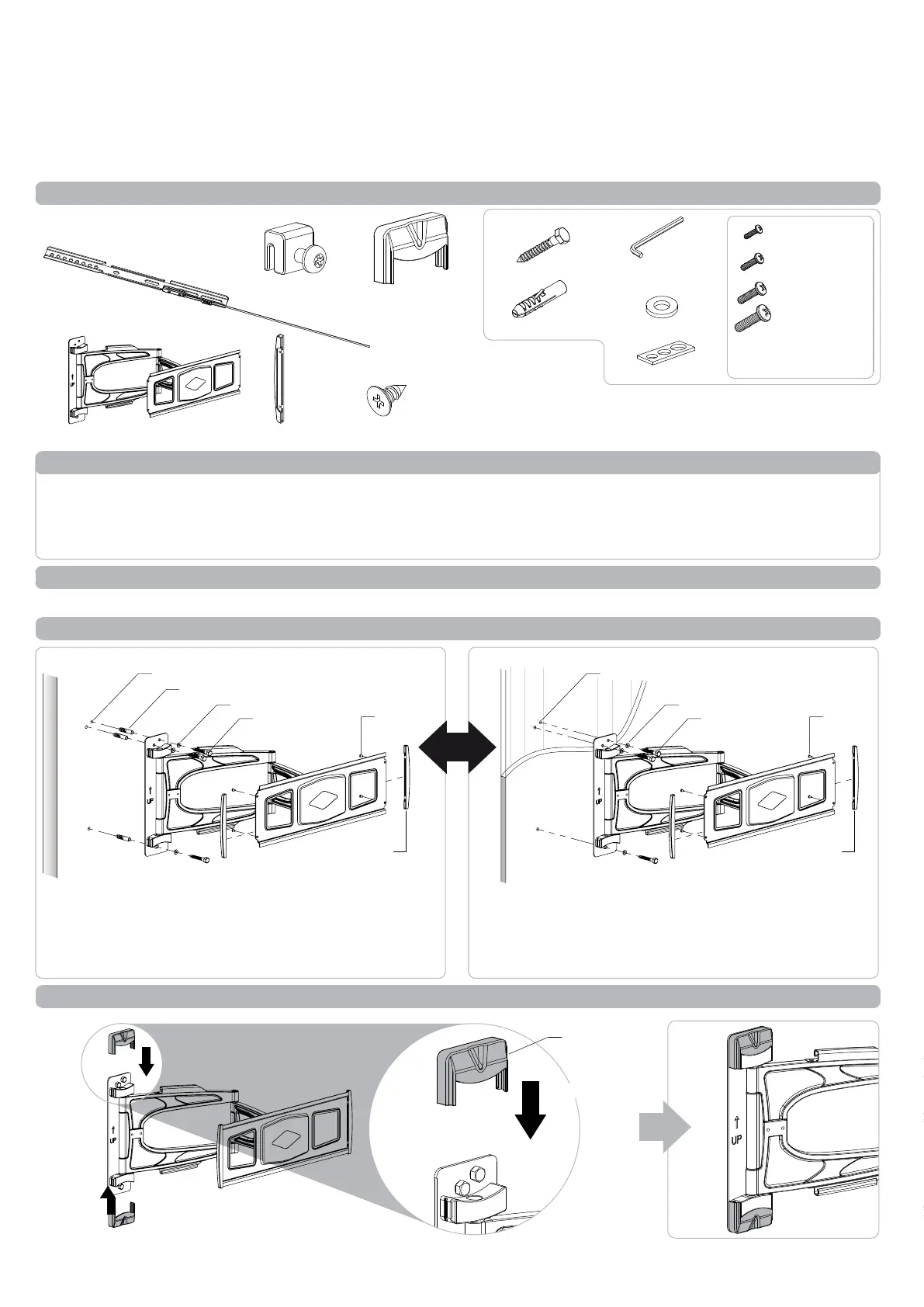 UP

UP

UP

UP

UP