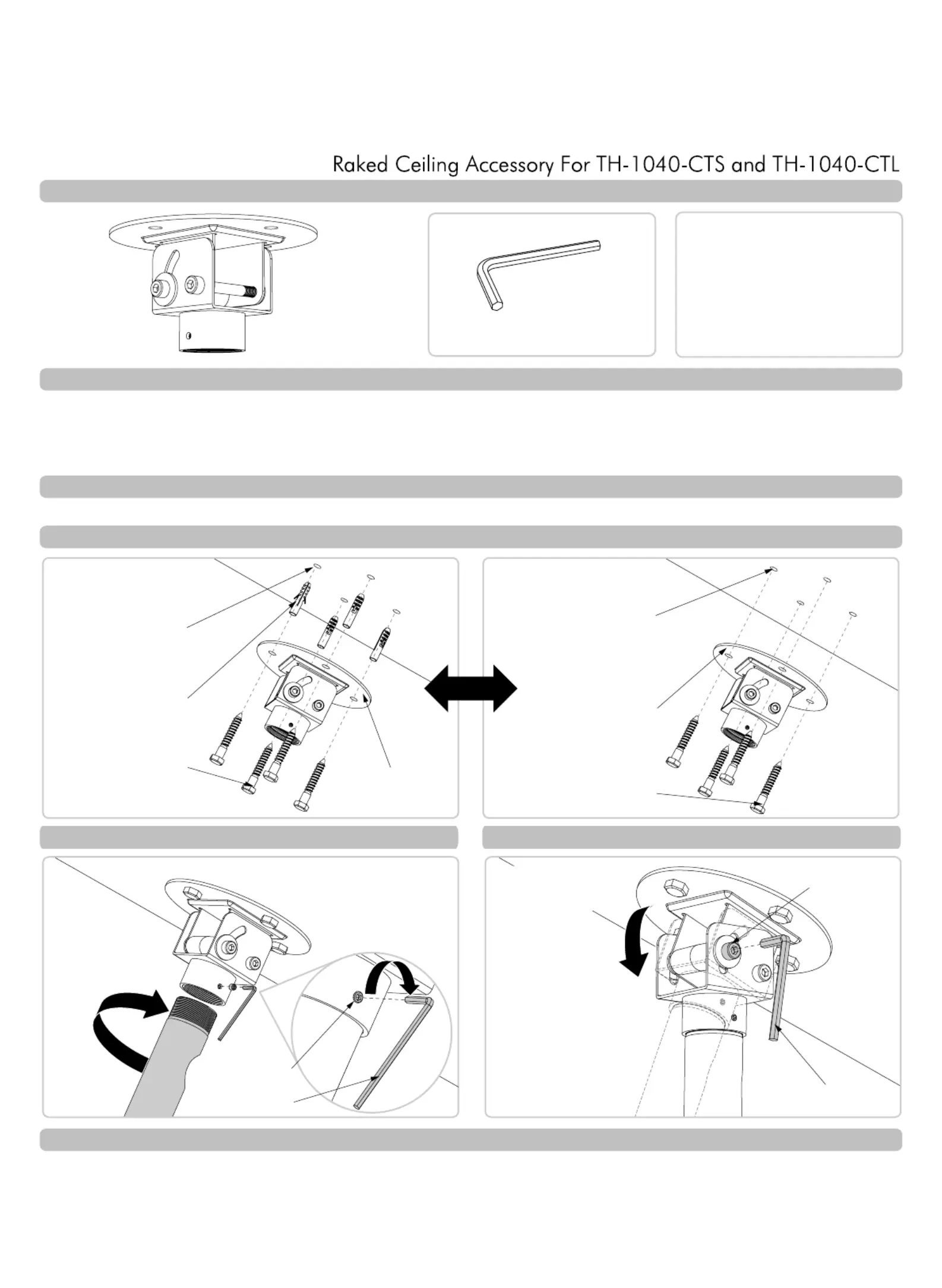 Raked Ceiling Accessory For TH-1040-CTS and TH-1040-CTL