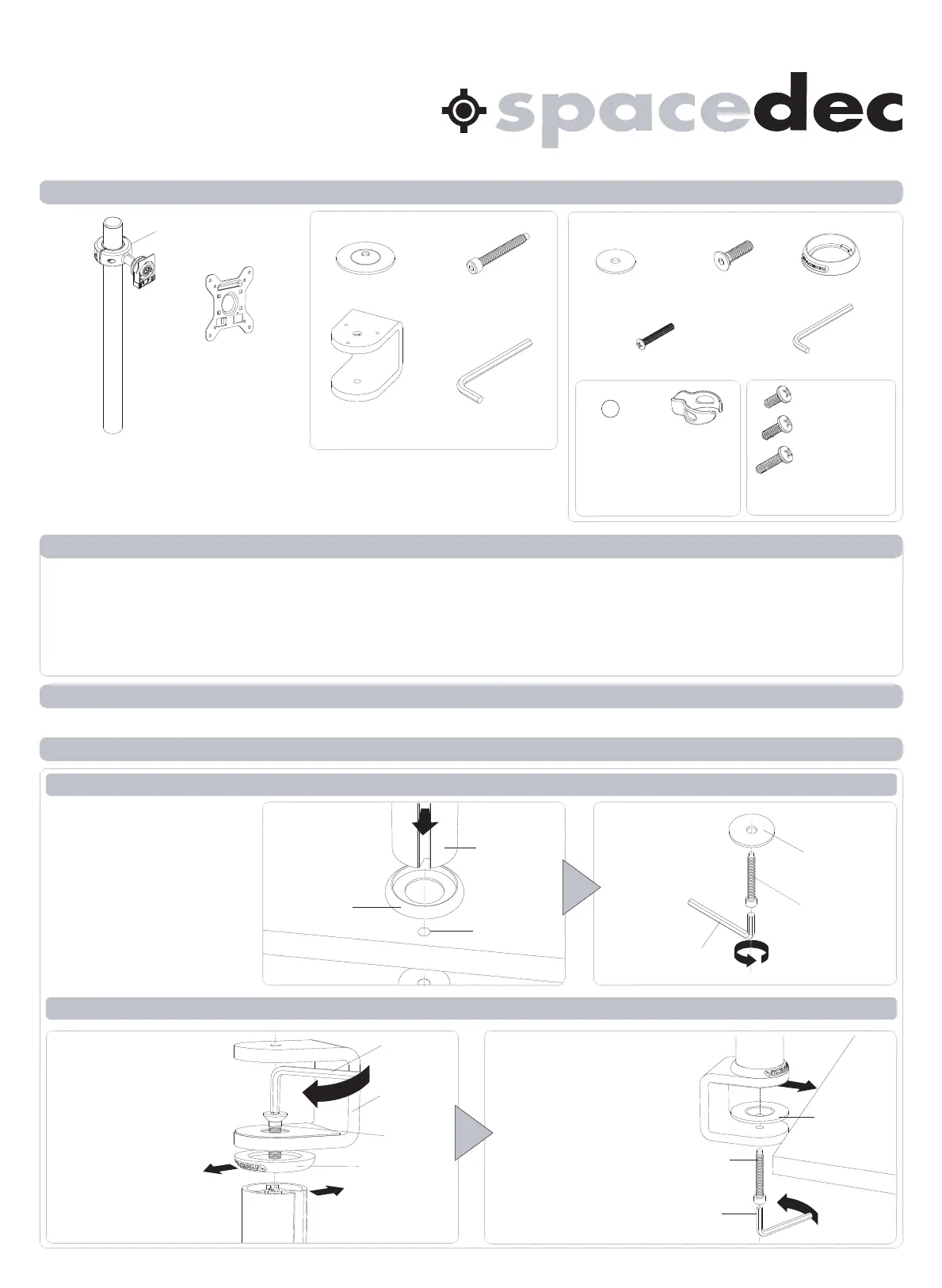 spacedec