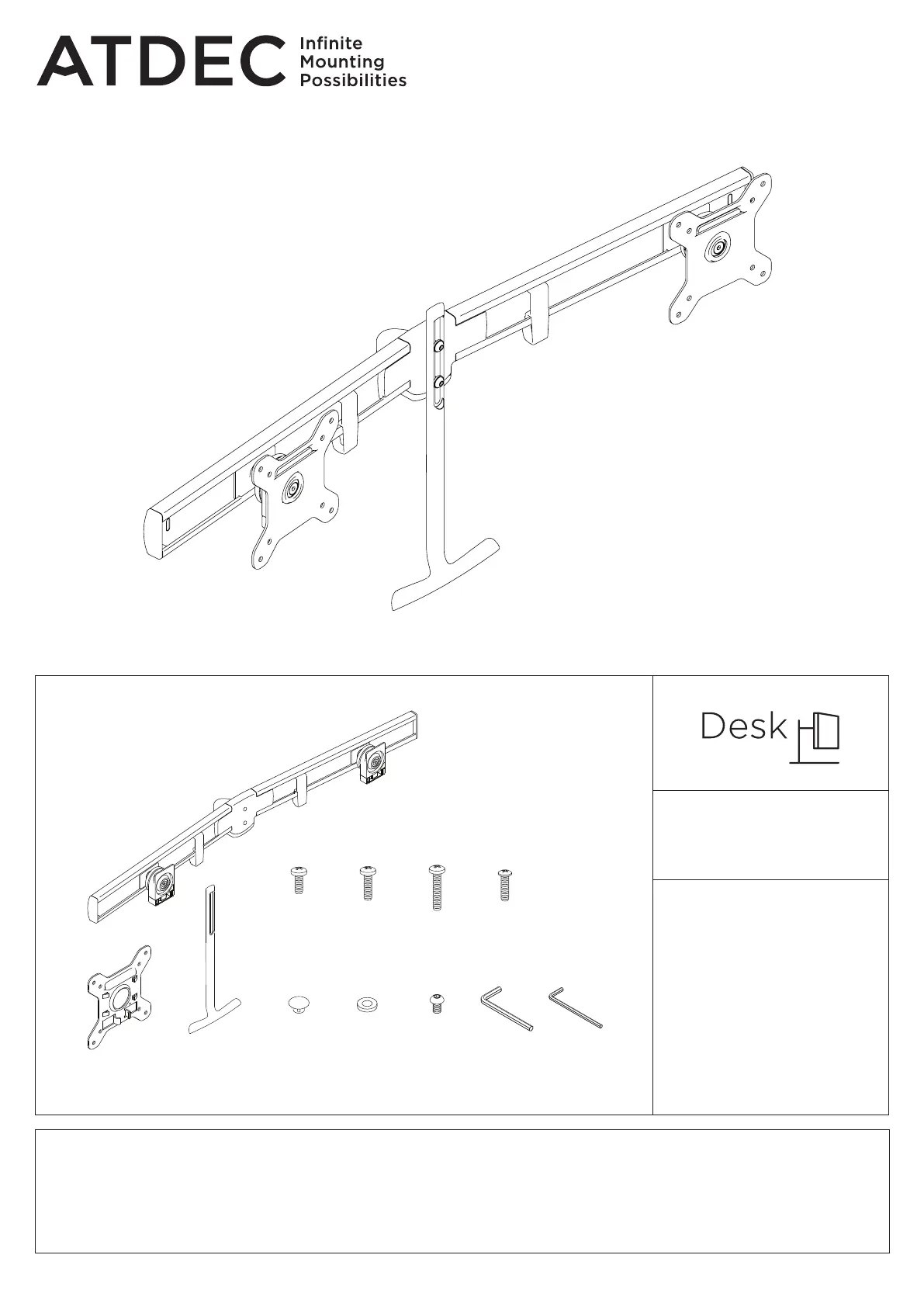 ATDEC Infinite Mounting Possibilities

Desk