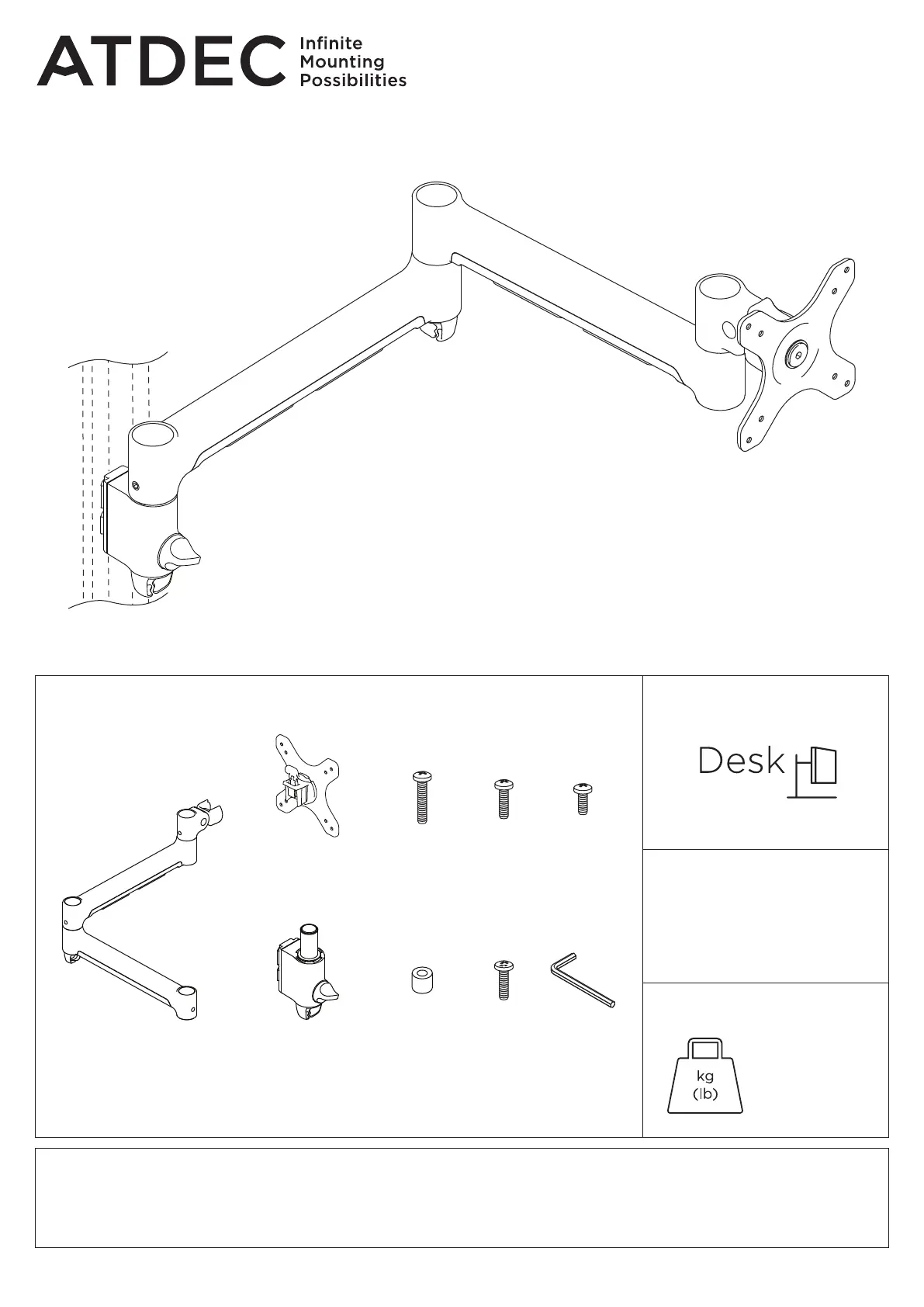 ATDEC Infinite Mounting Possibilities

Desk

kg
(lb)