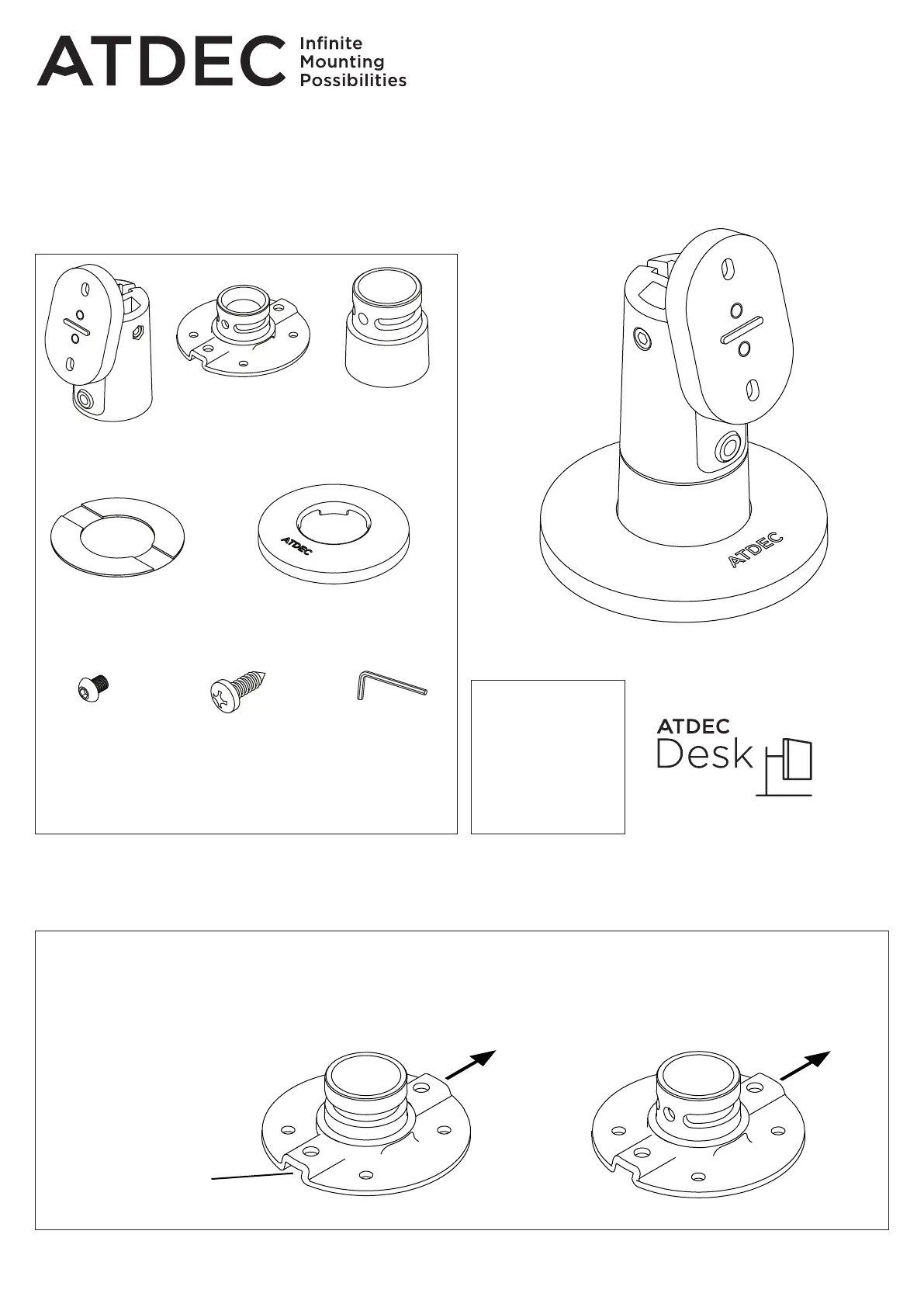 ATDEC Infinite Mounting Possibilities

ATDEC

ATDEC

ATDEC
Desk