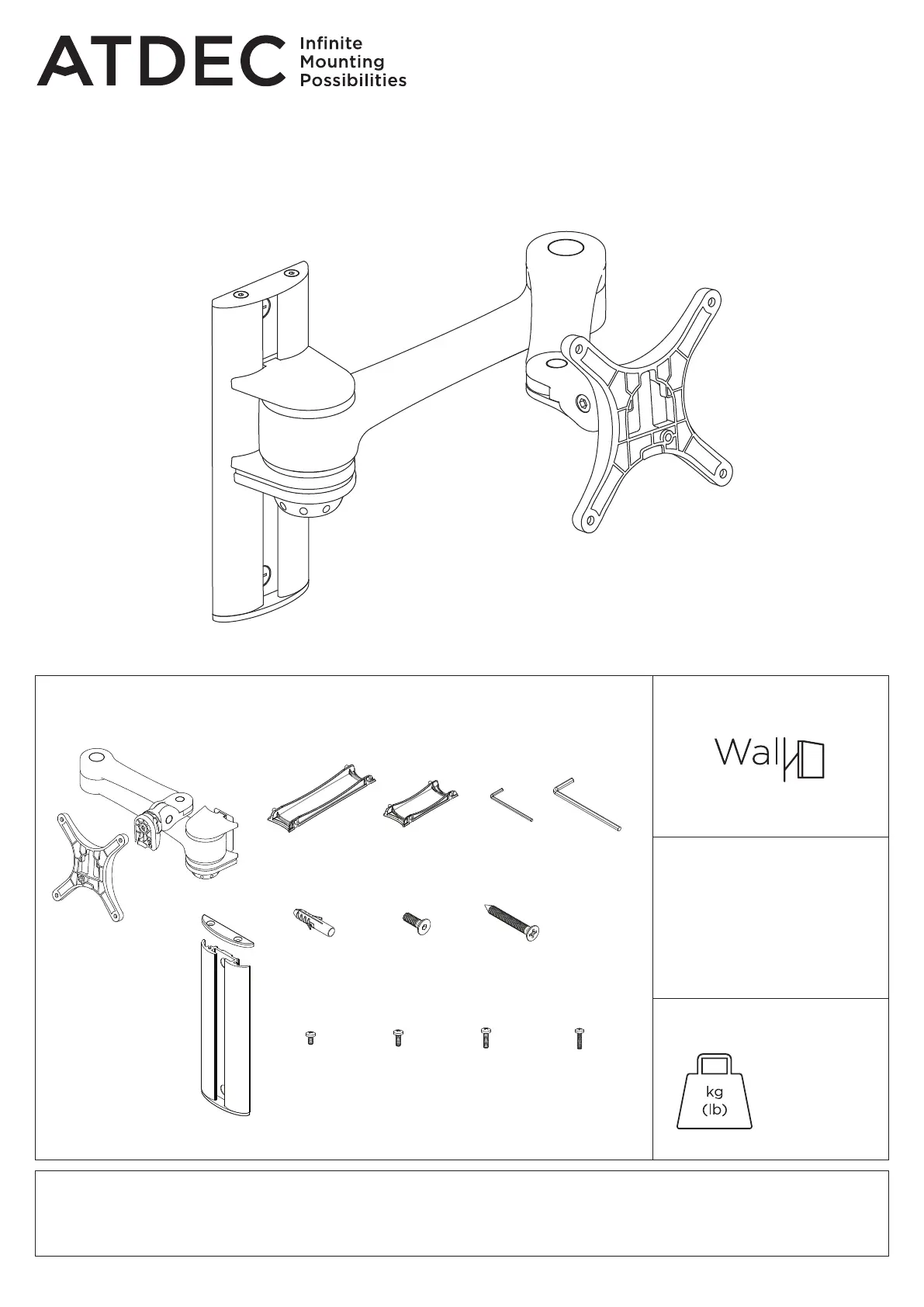 ATDEC Infinite Mounting Possibilities

Wall

kg
(lb)