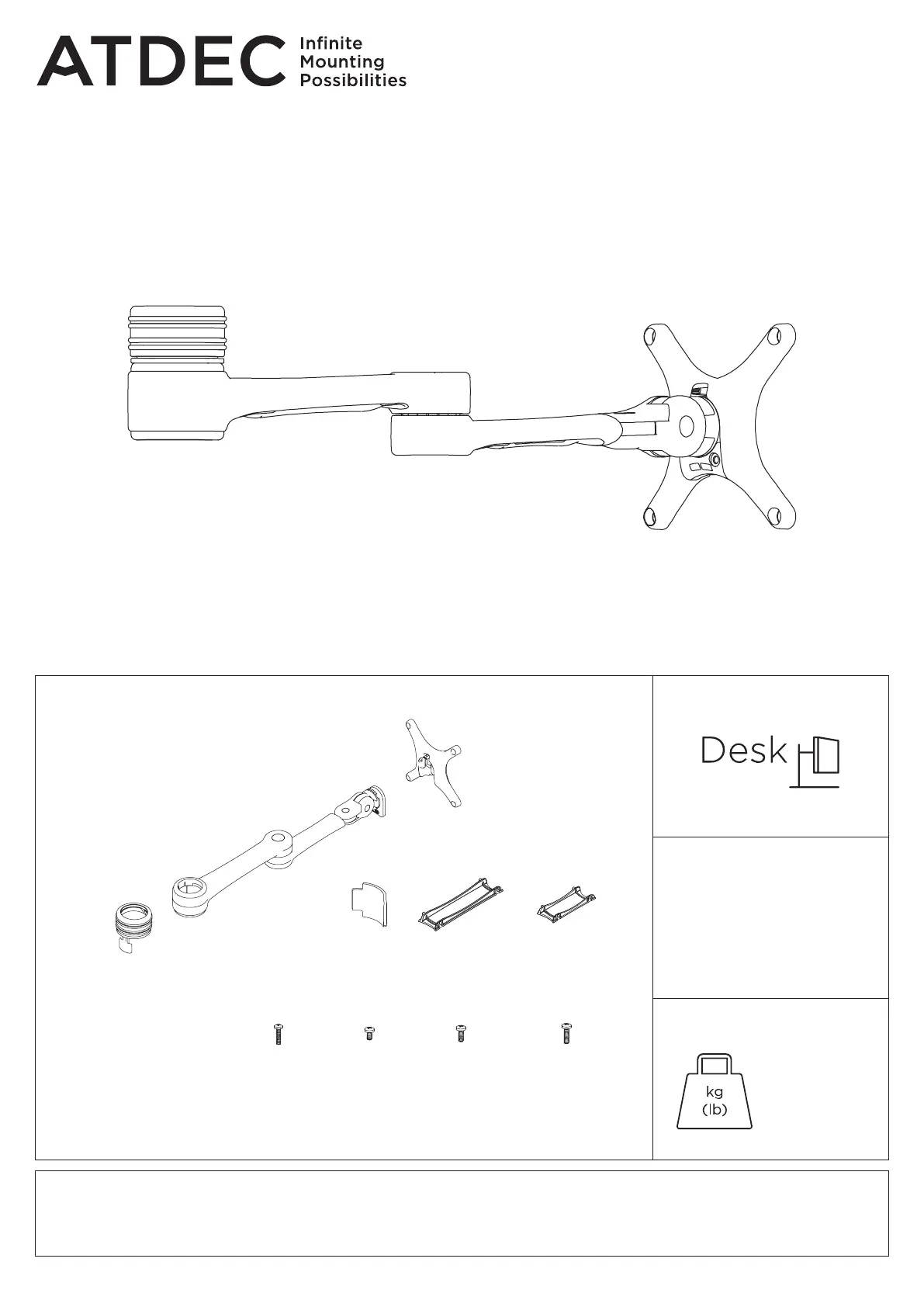 ATDEC Infinite Mounting Possibilities

Desk

kg
(lb)