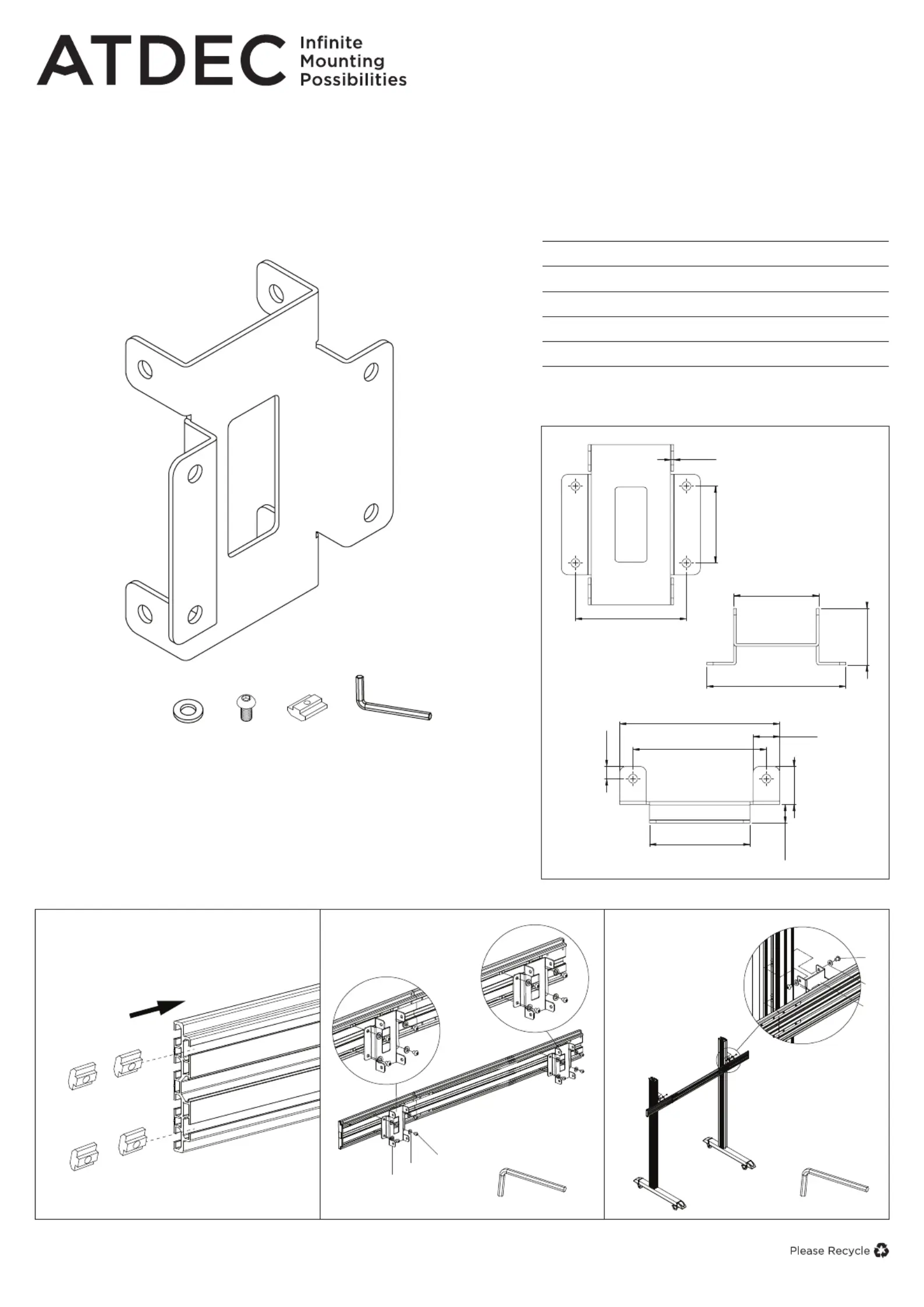 ATDEC Infinite Mounting Possibilities

Please Recycle