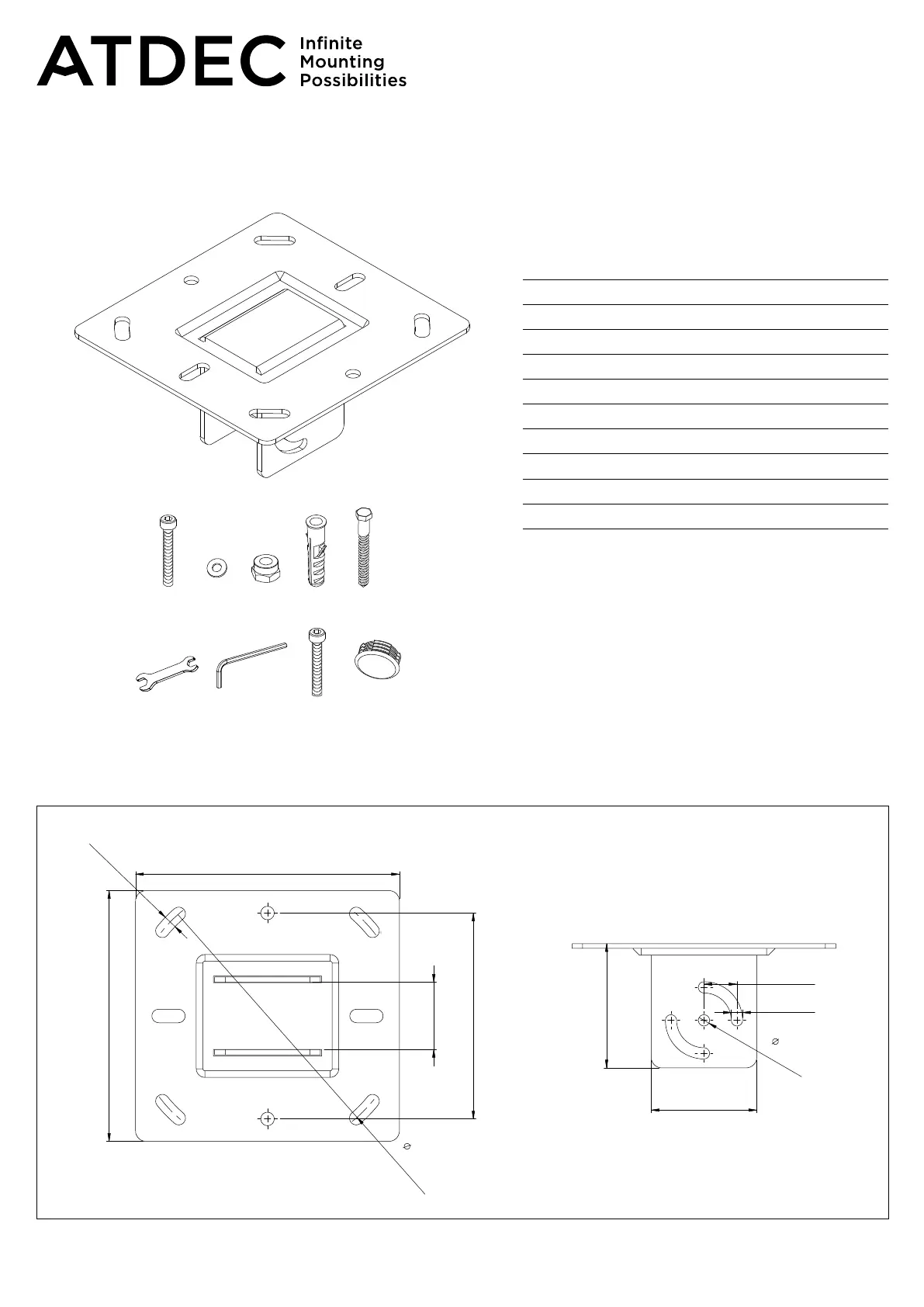 ATDEC Infinite Mounting Possibilities

$\varnothing$

$\varnothing$