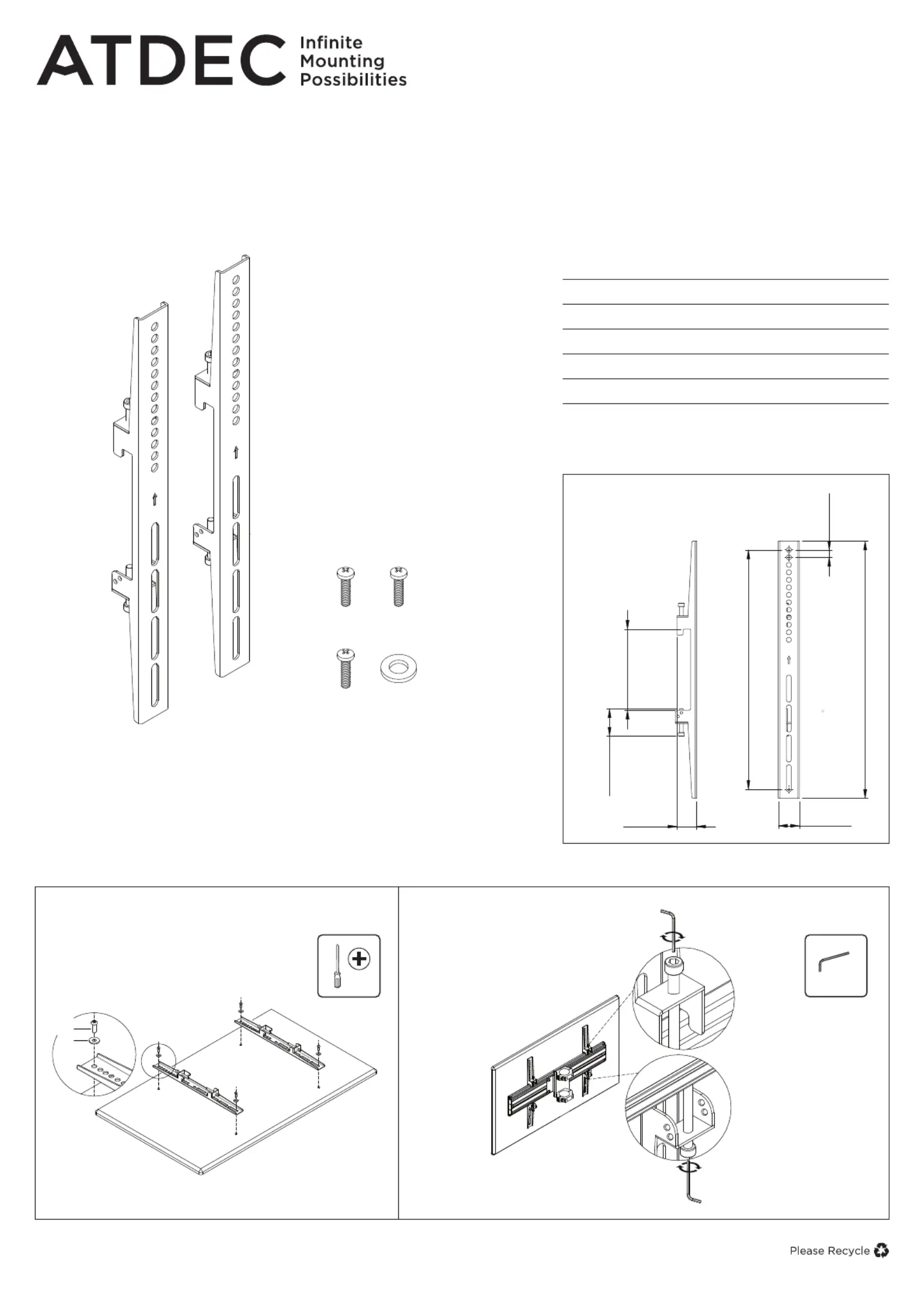 ATDEC Infinite Mounting Possibilities

Please Recycle