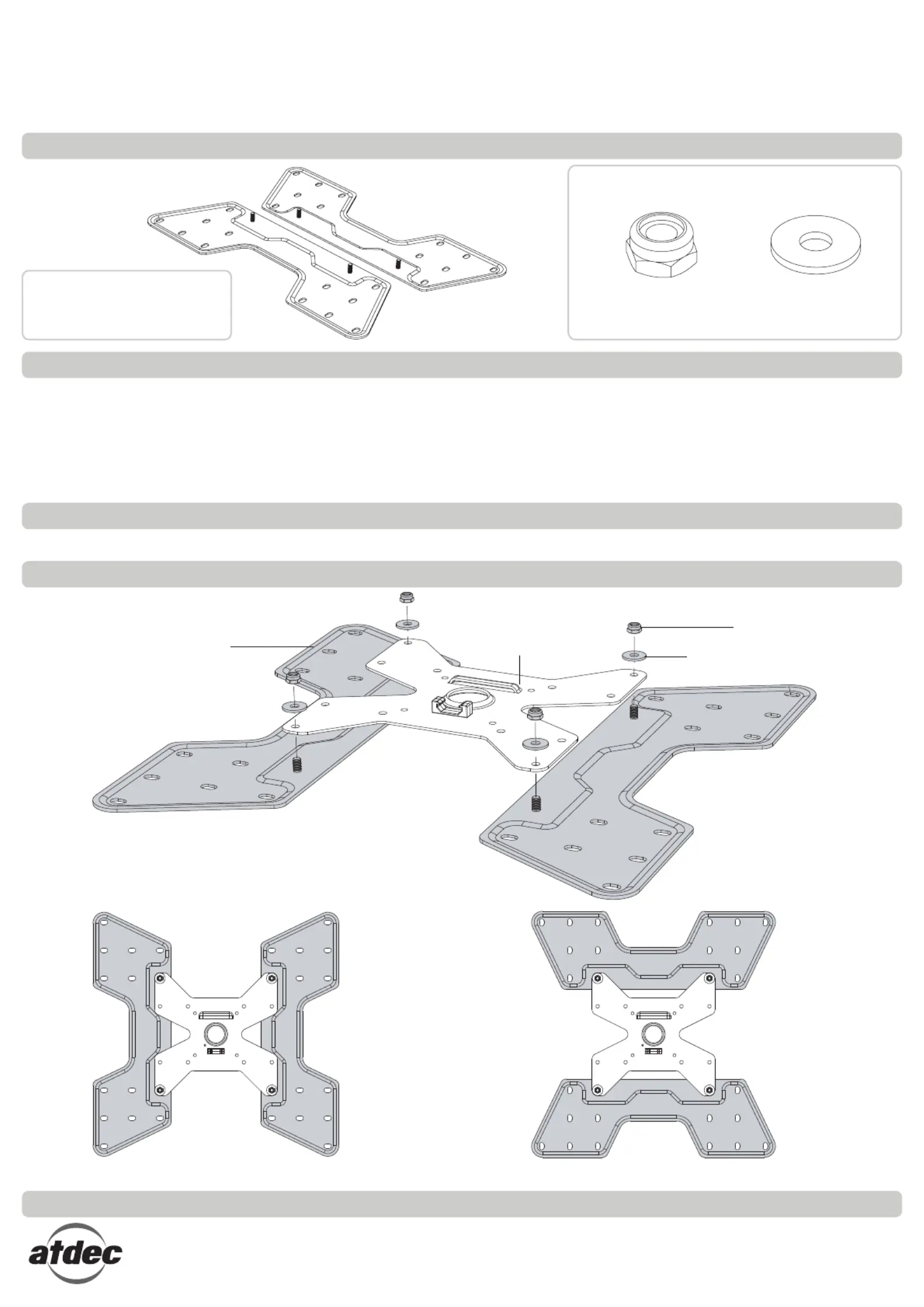 atdec